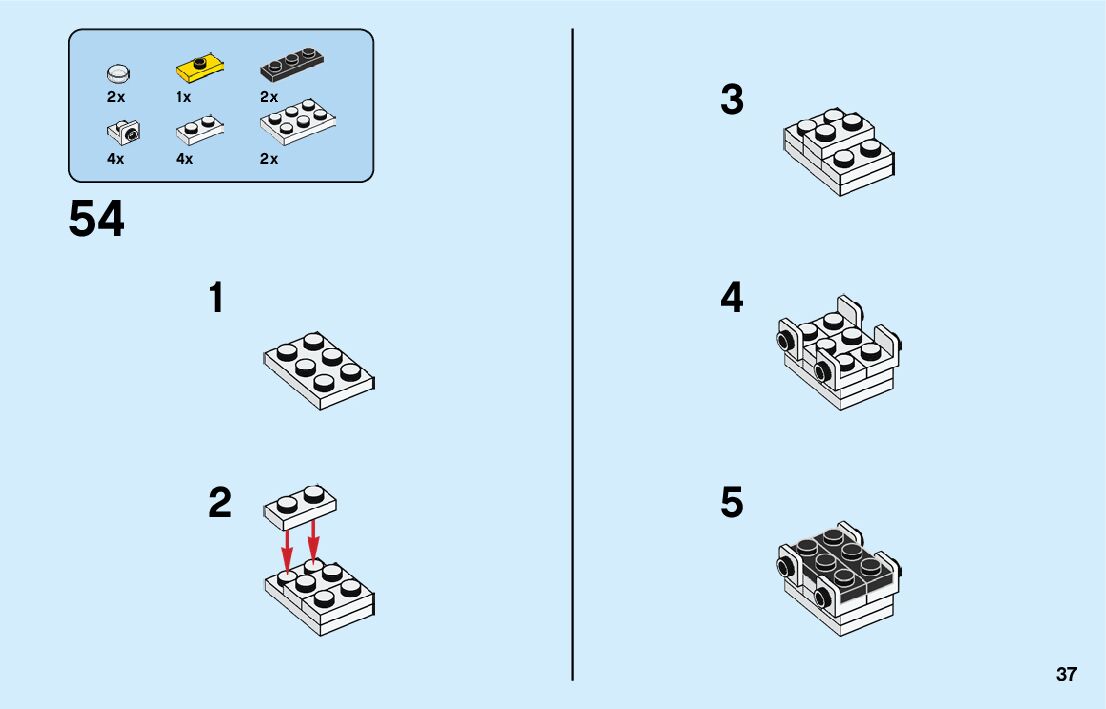 2x
1x
2x
4x
4x
2x

54

1

2

3

4

5

37