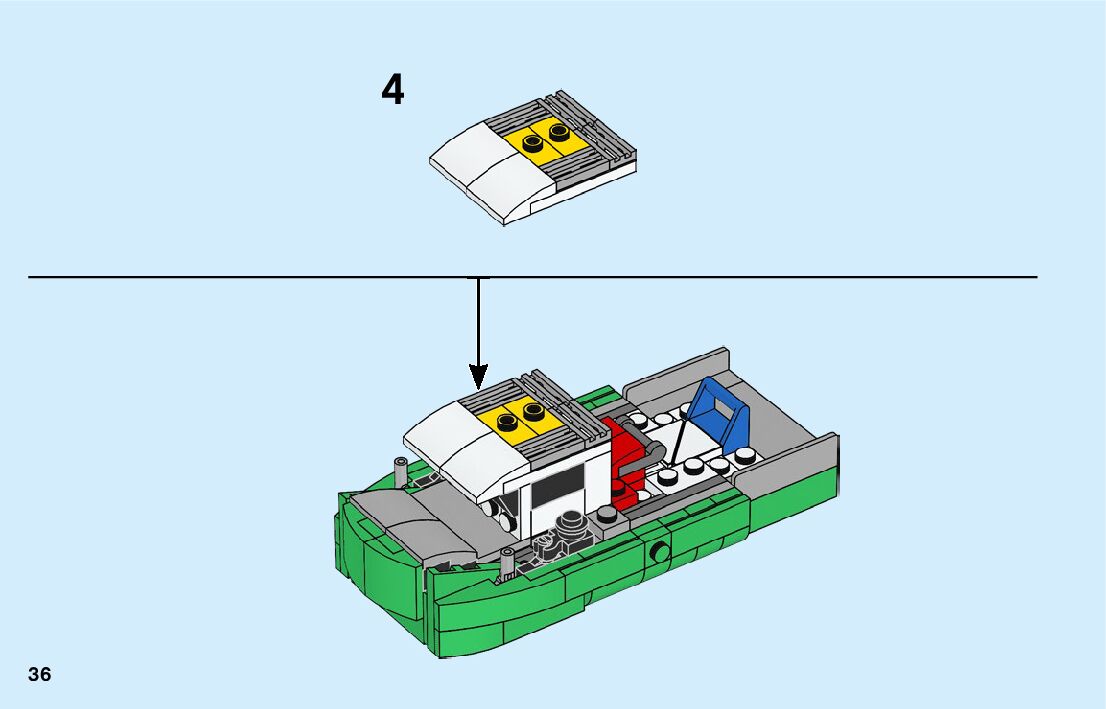 4

36