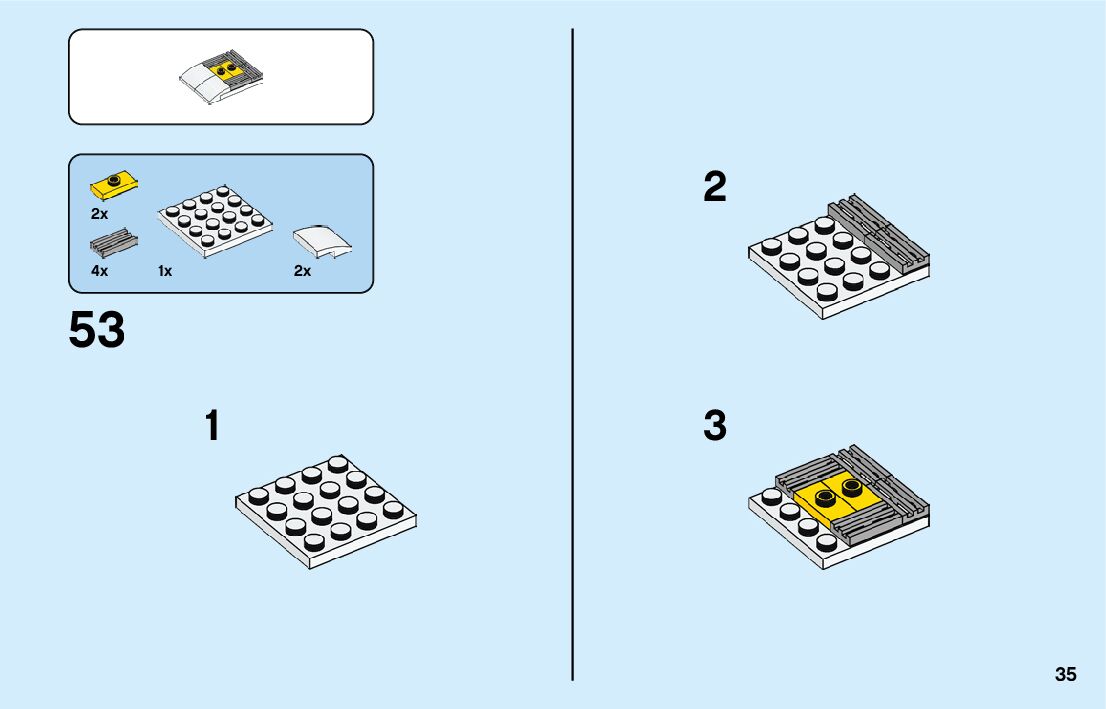 2x

4x

1x

2x

53

1

2

3

35