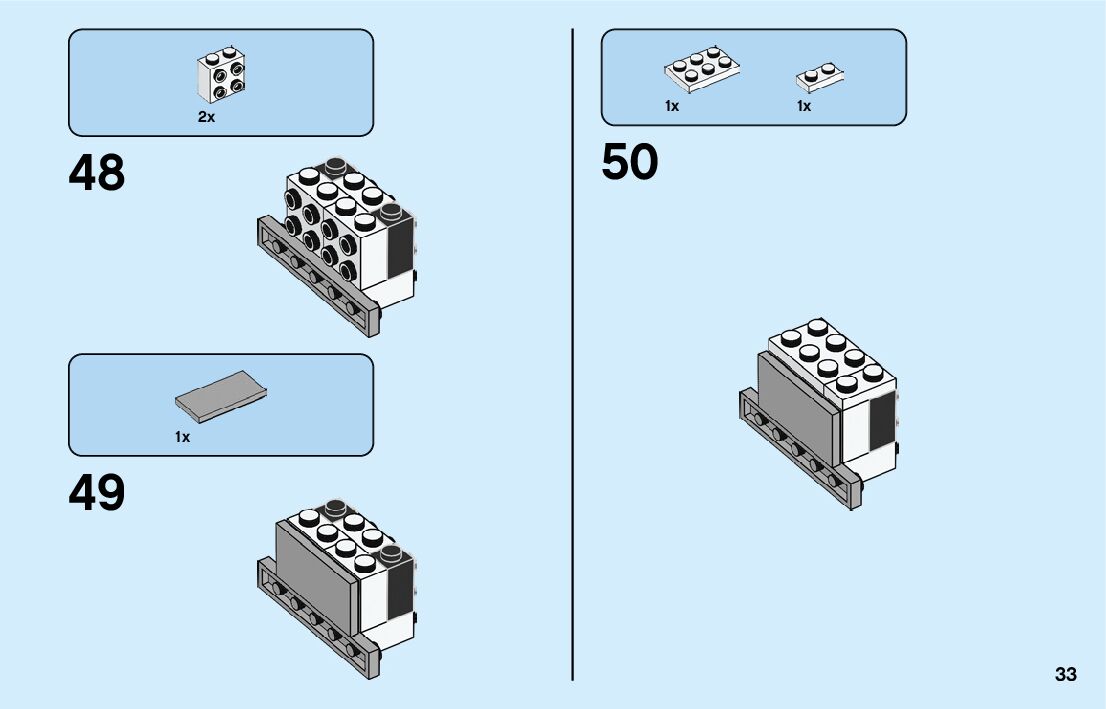 2x

48

1x

49

1x

1x

50

33