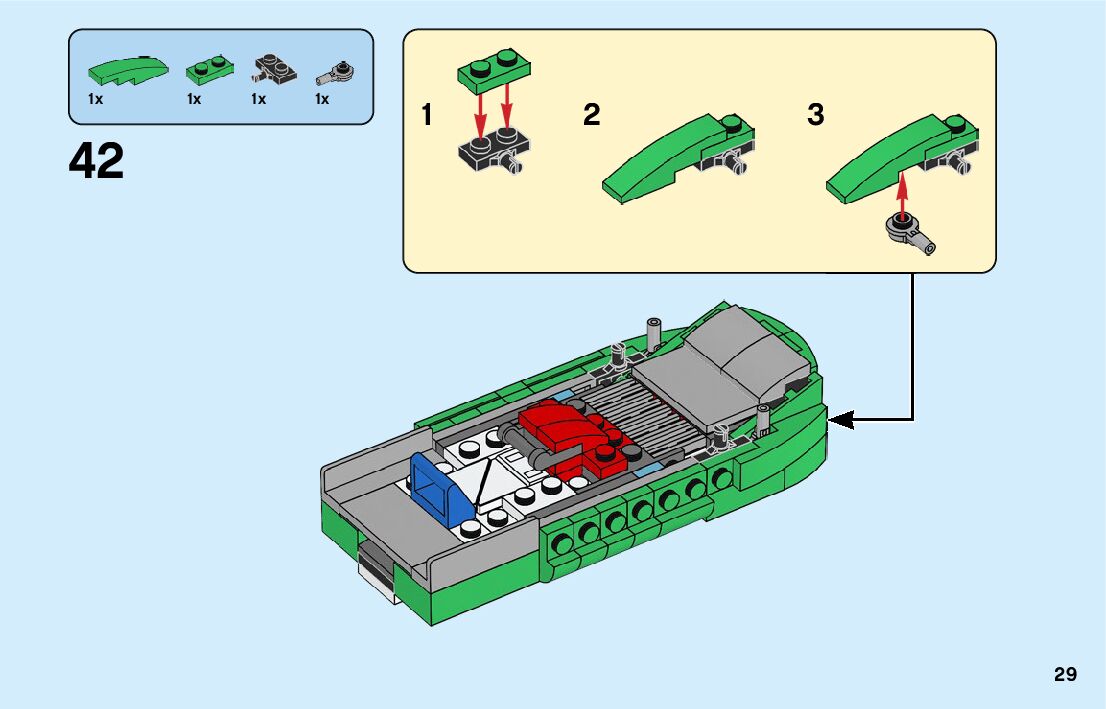 1x 1x 1x 1x

42

1

2

3

29