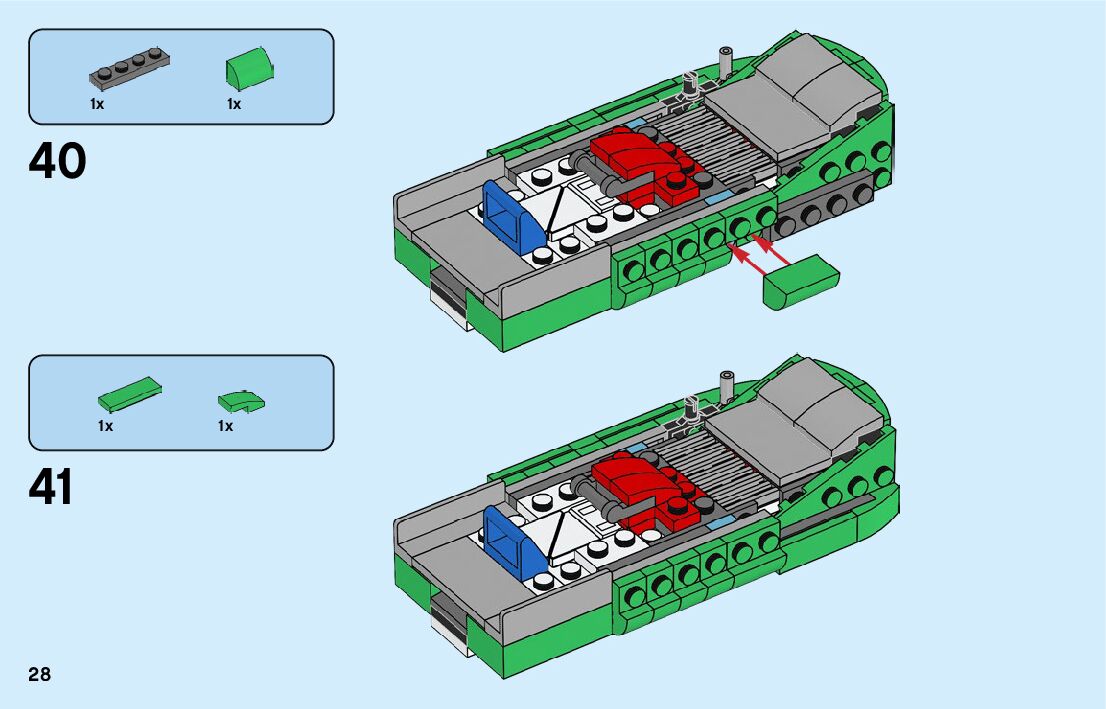 1x
1x

40

1x
1x

41

28