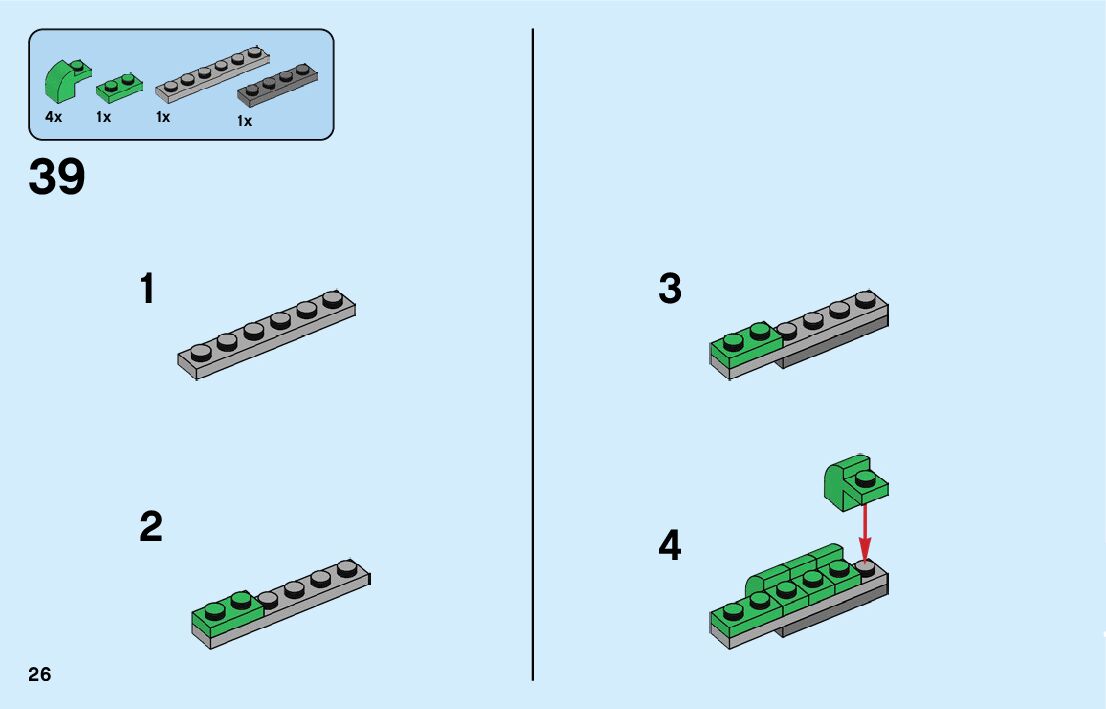 4x 1x 1x 1x

39

1

2

3

4

26