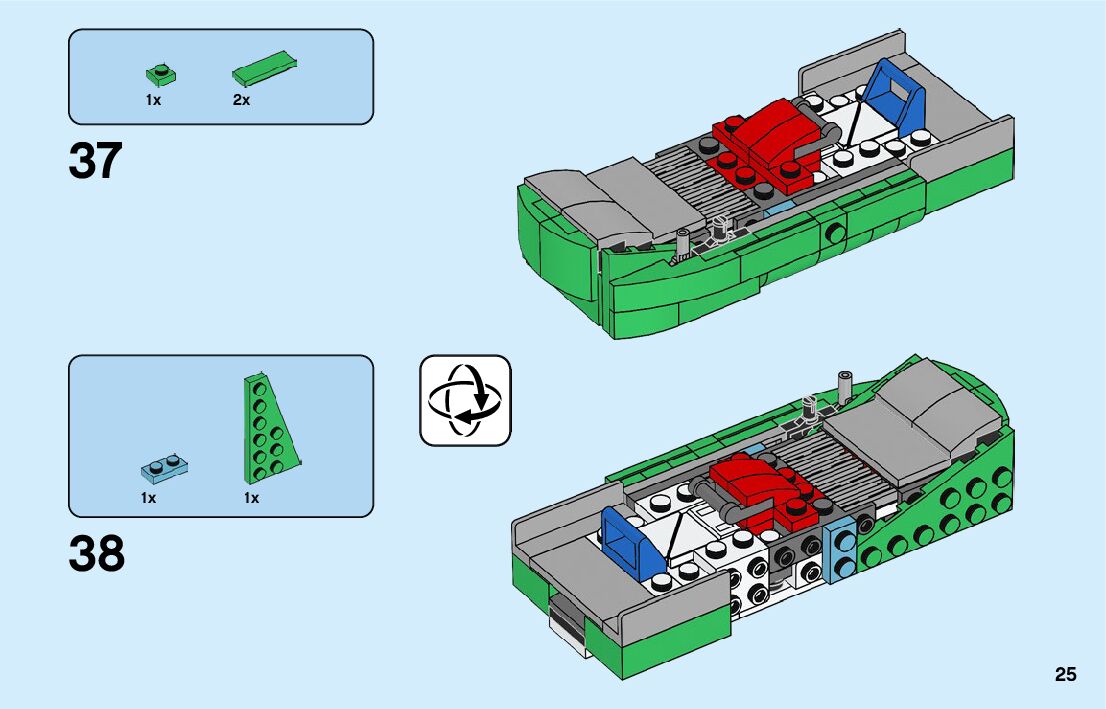 1x
2x

37

1x
1x

38

25