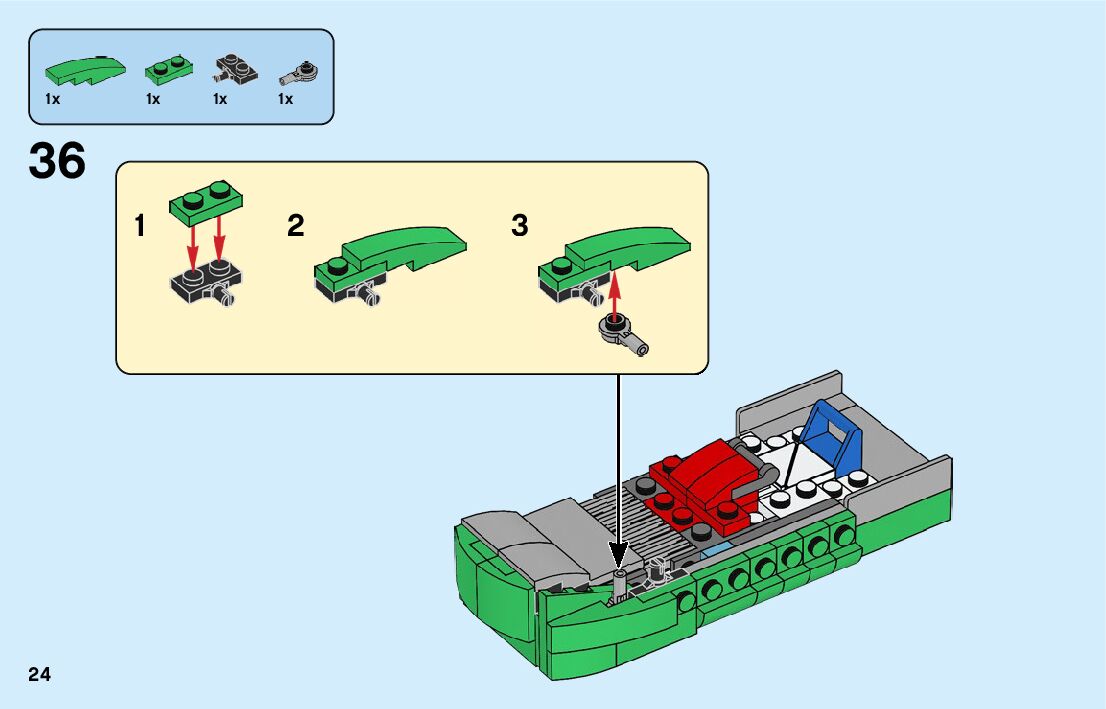 1x 1x 1x 1x

36

1

2

3

24