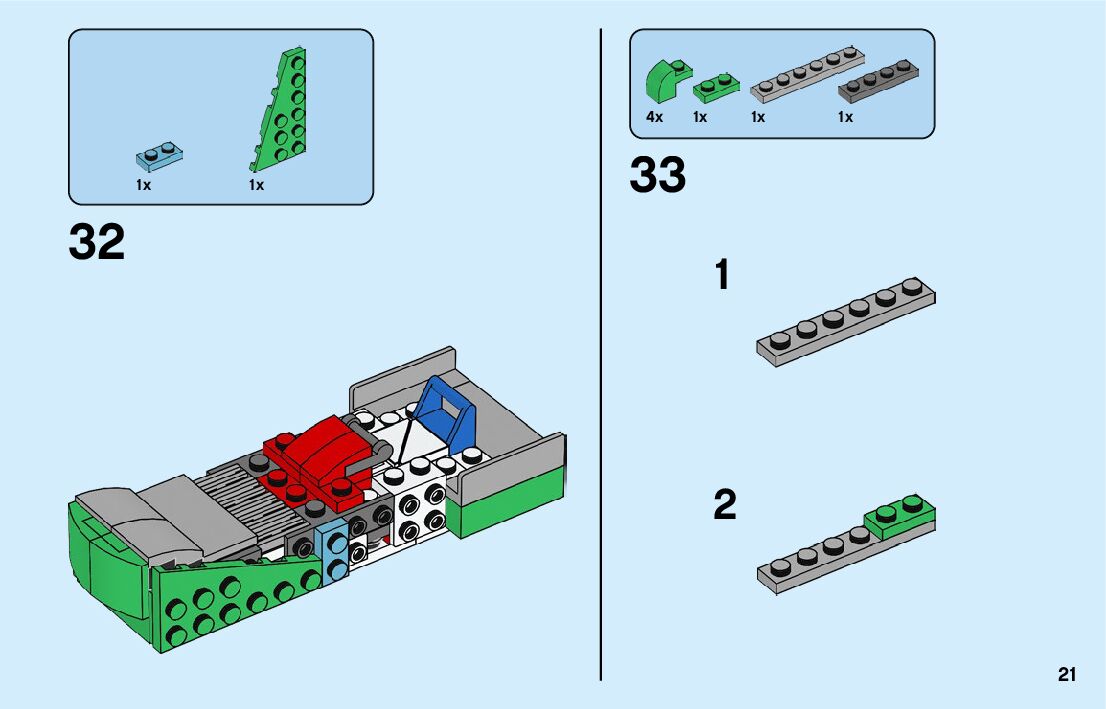 1x 1x

32

4x 1x 1x 1x

33

1

2

21