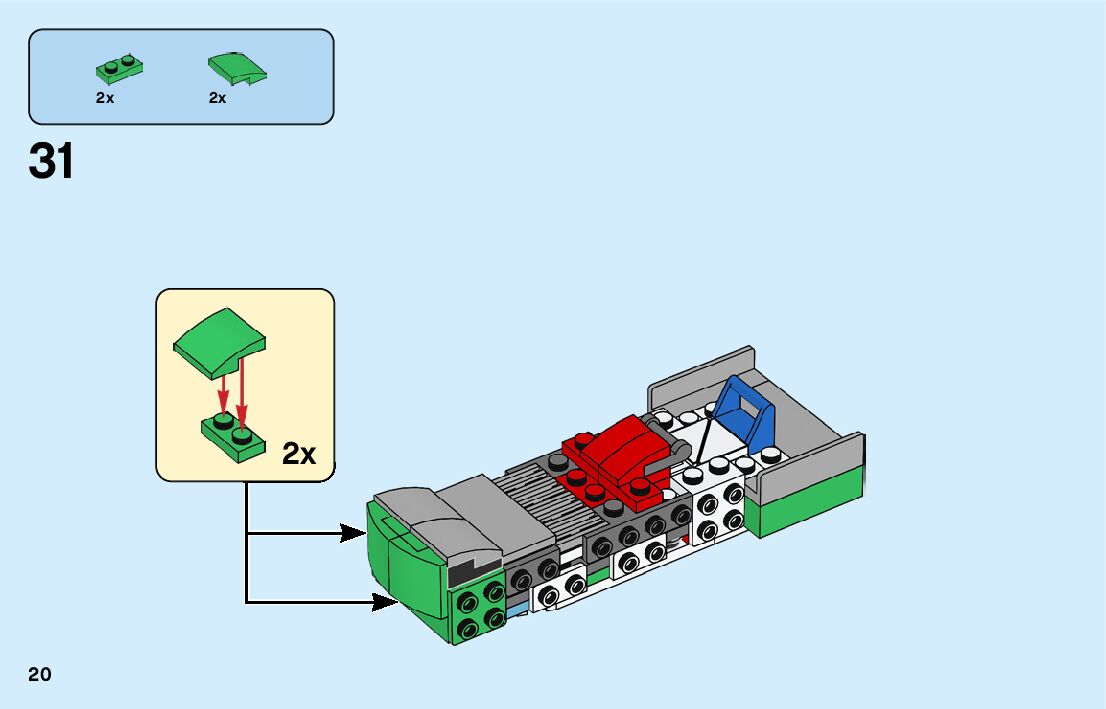 2x
2x

31

2x

20