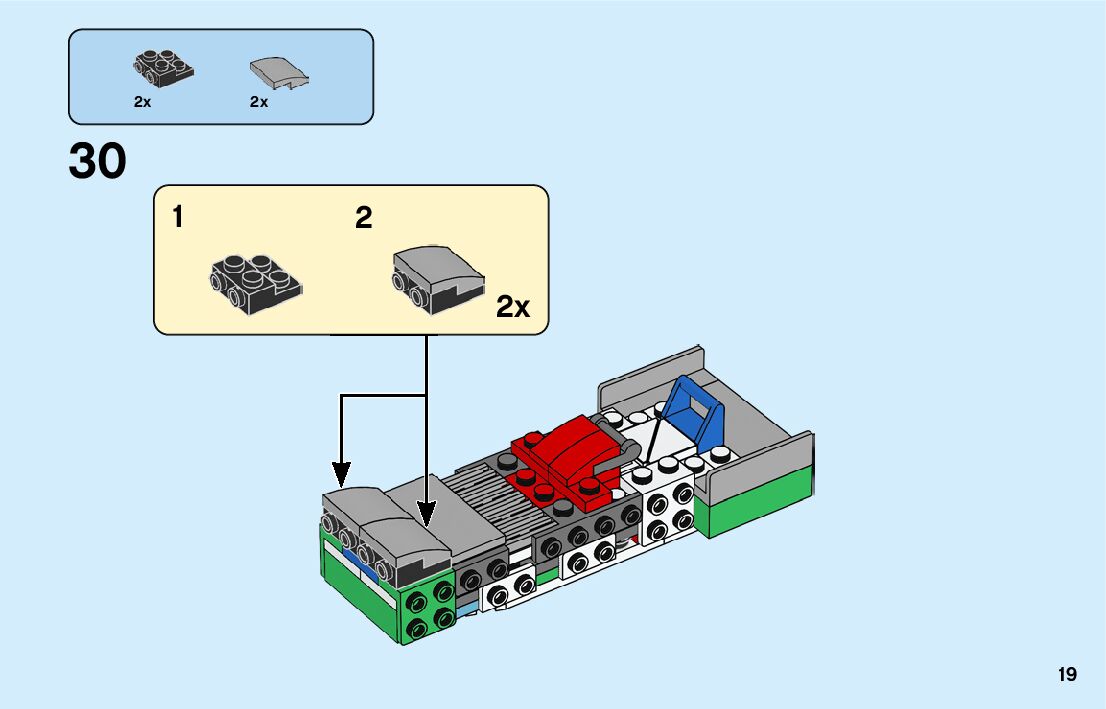 2x 2x

30

1 2

2x

19