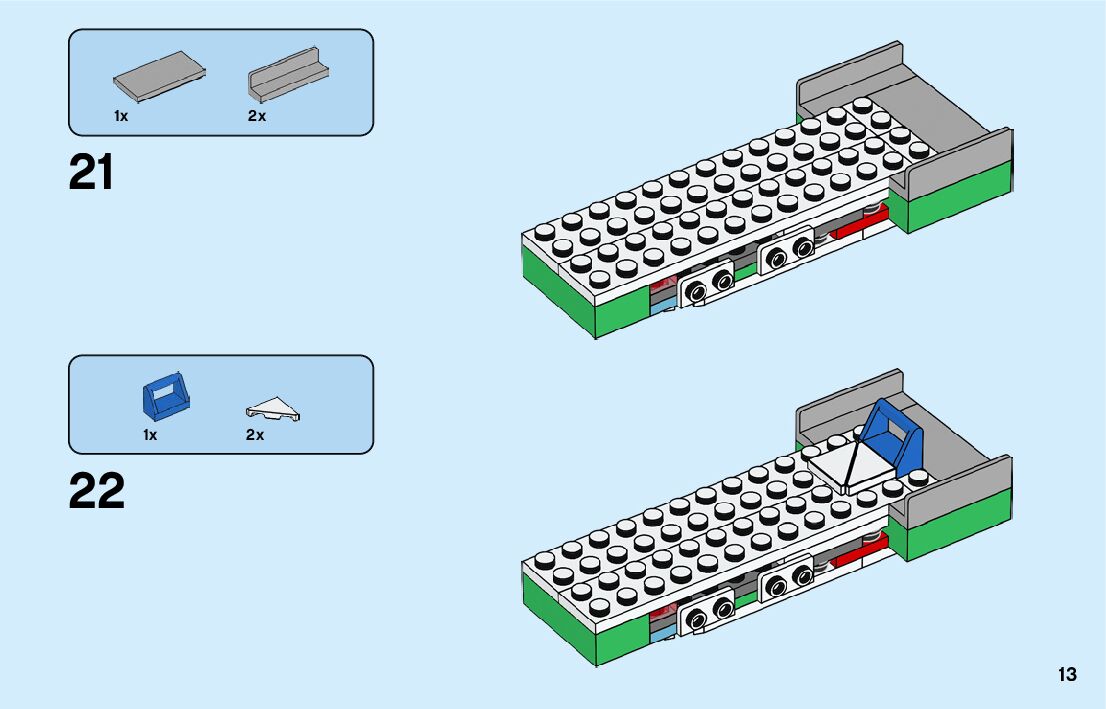 1x

2x

21

1x

2x

22

13