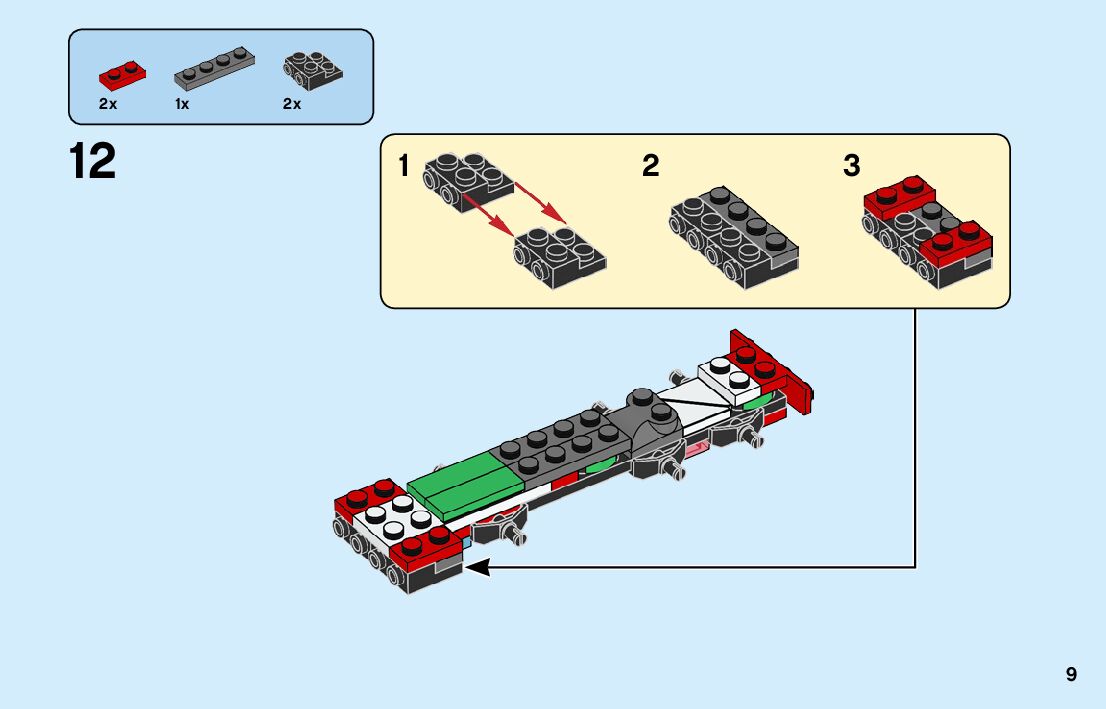 2x 1x 2x

12

1 2 3

9