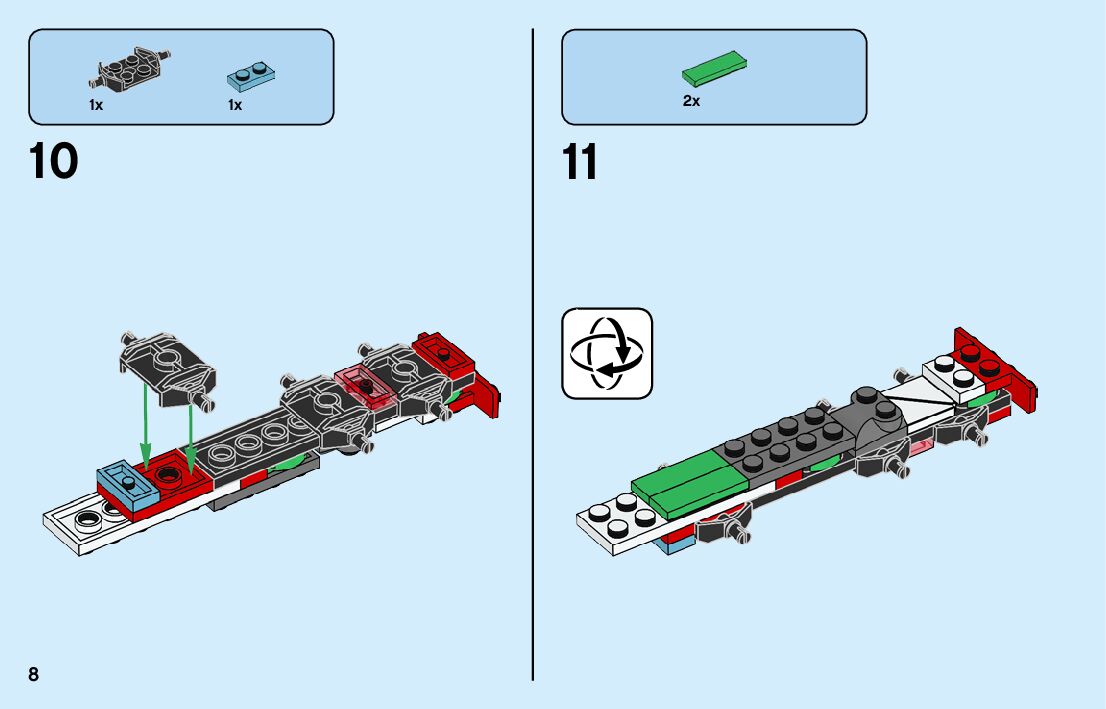 1x 1x

10

2x

11

8