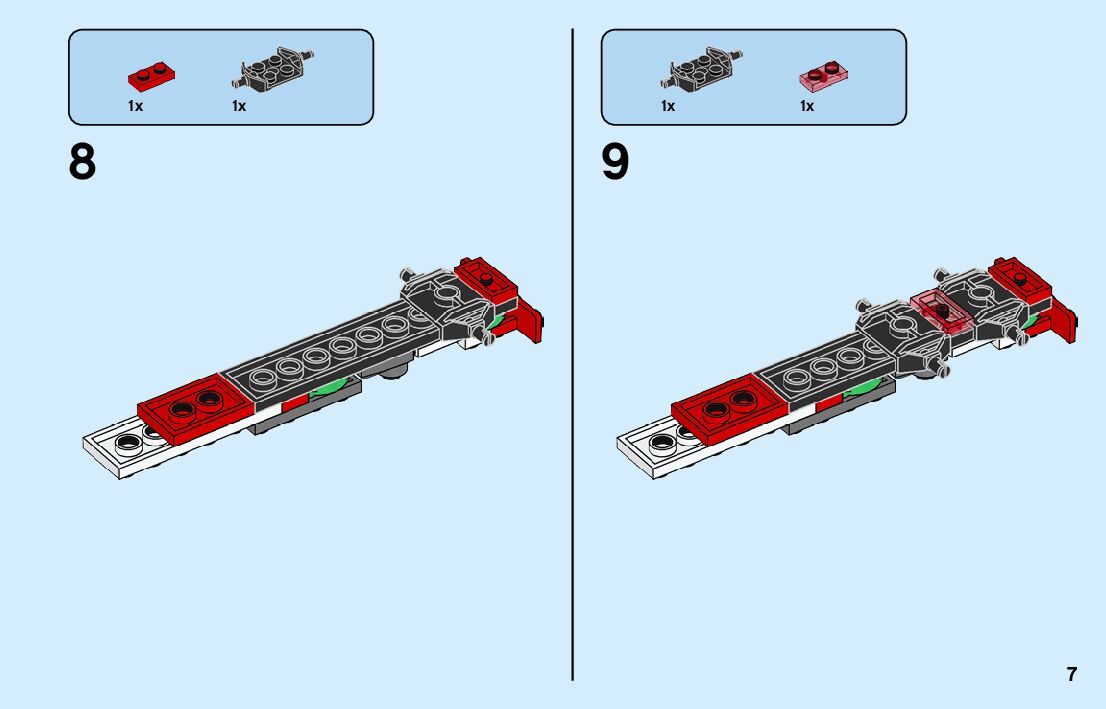 1x 1x

8

1x 1x

9

7