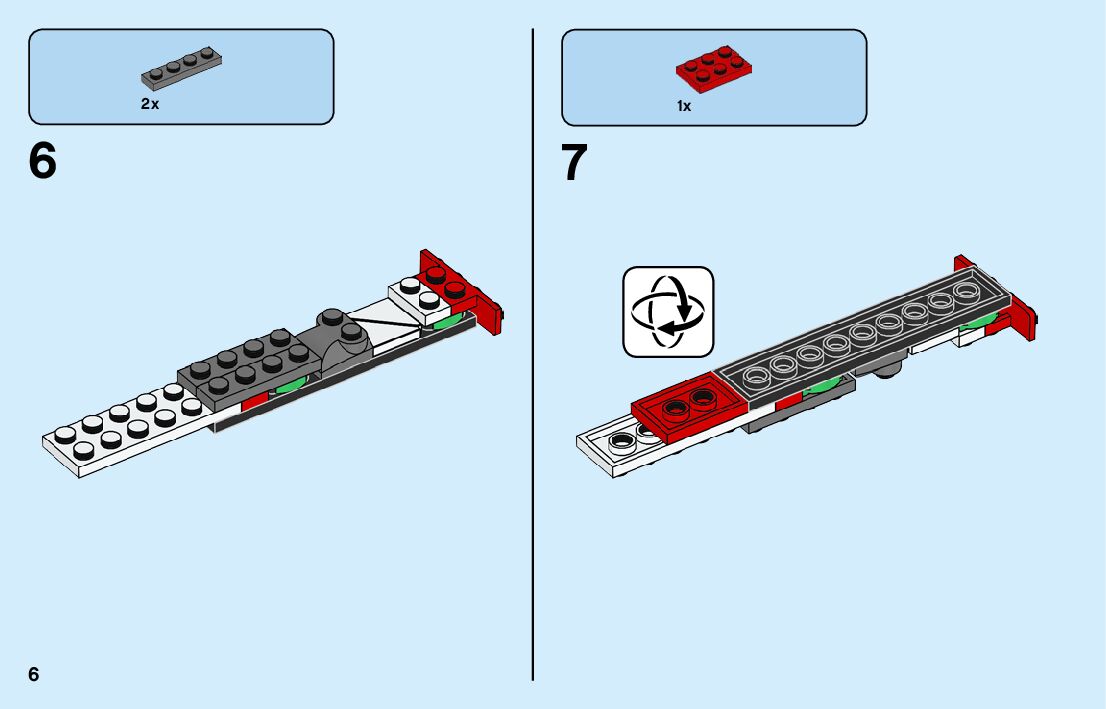 2x

6

1x

7

6