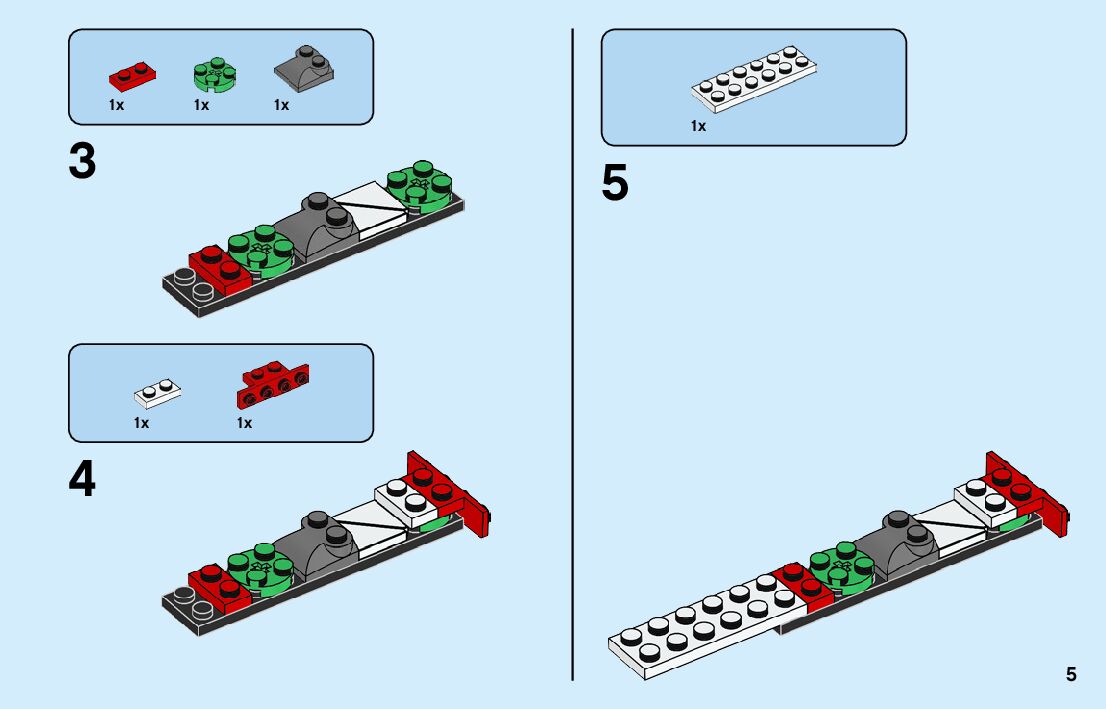 1x 1x 1x

3

1x 1x

4

1x

5

5