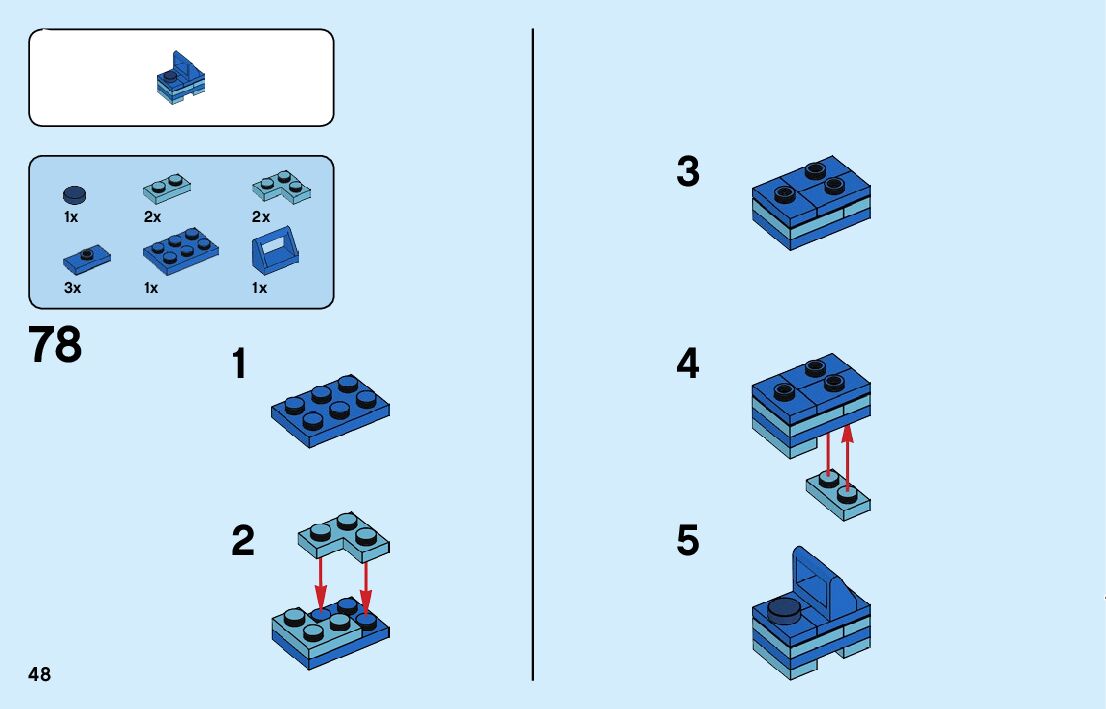 1x
2x
2x
3x
1x
1x

78

1

2

3

4

5

48