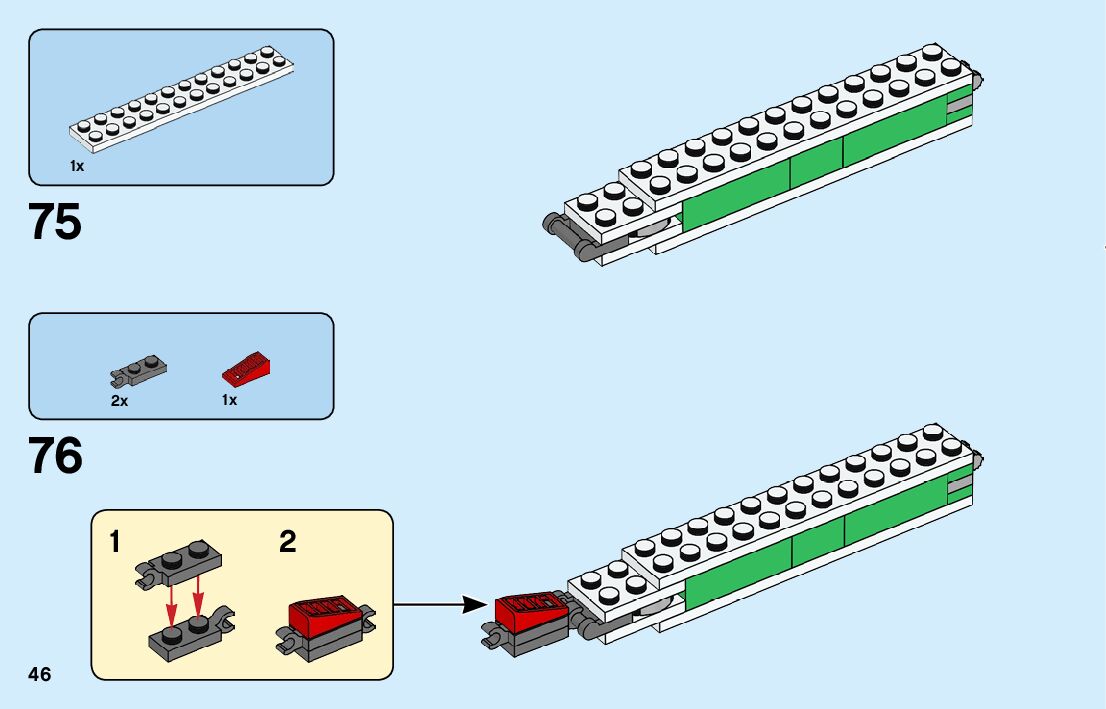 1x

75

2x 1x

76

1 2

46