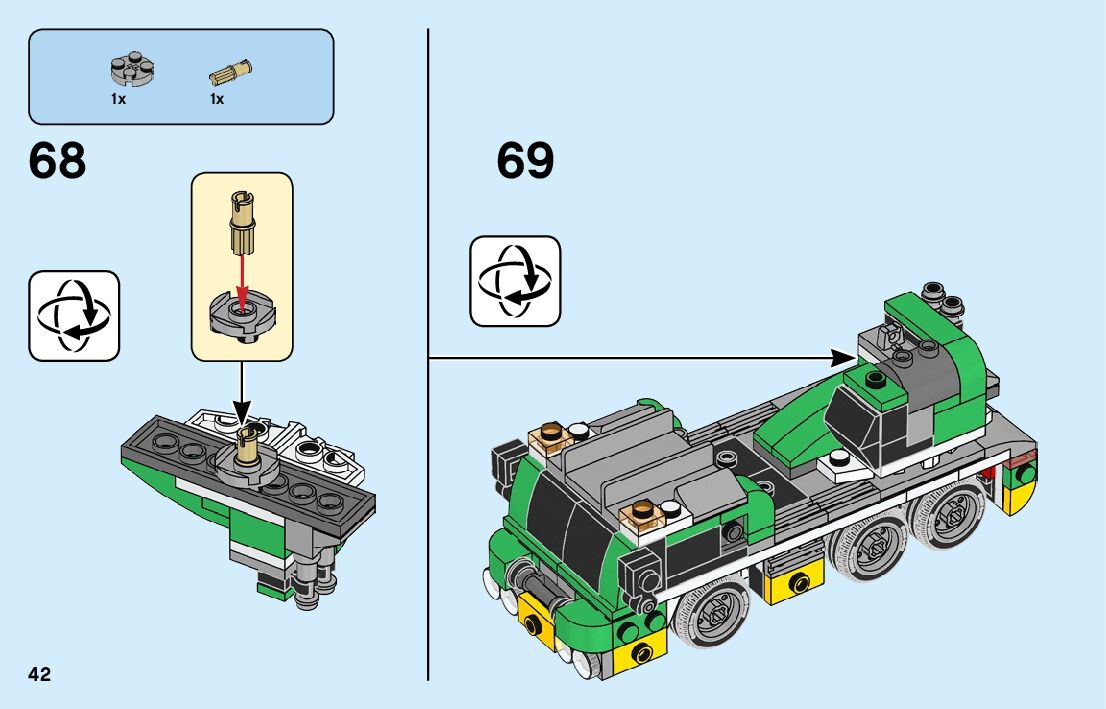 1x 1x

68

69

42