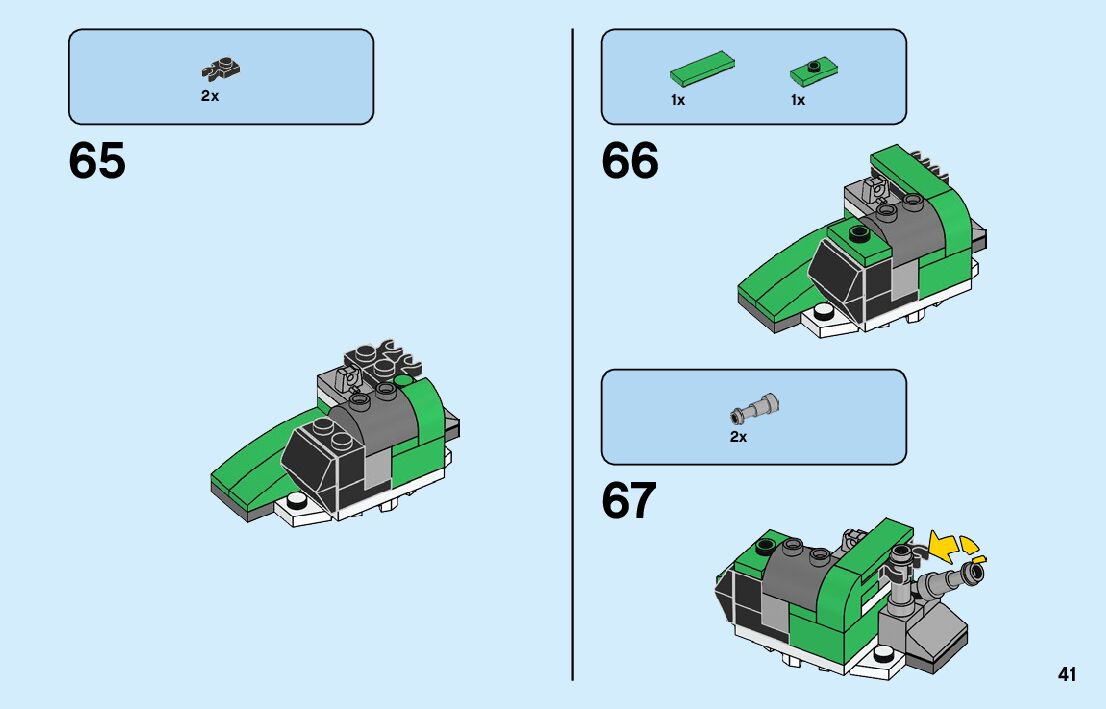 2x

65

1x 1x

66

2x

67

41