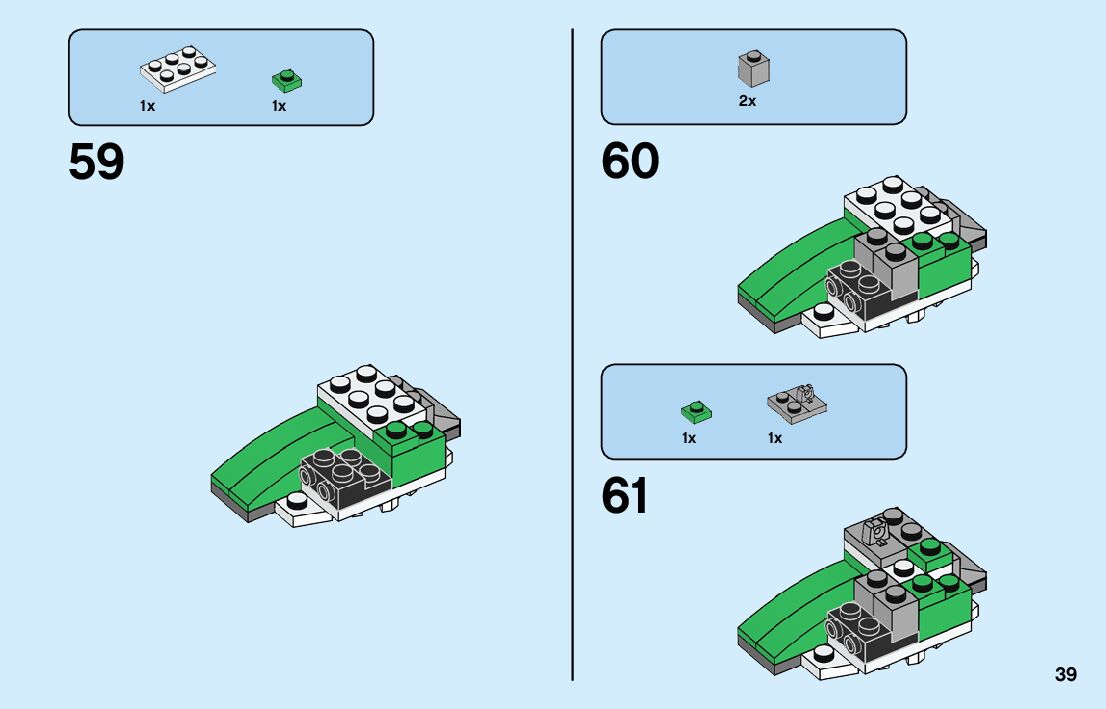 1x 1x

59

2x

60

1x 1x

61

39