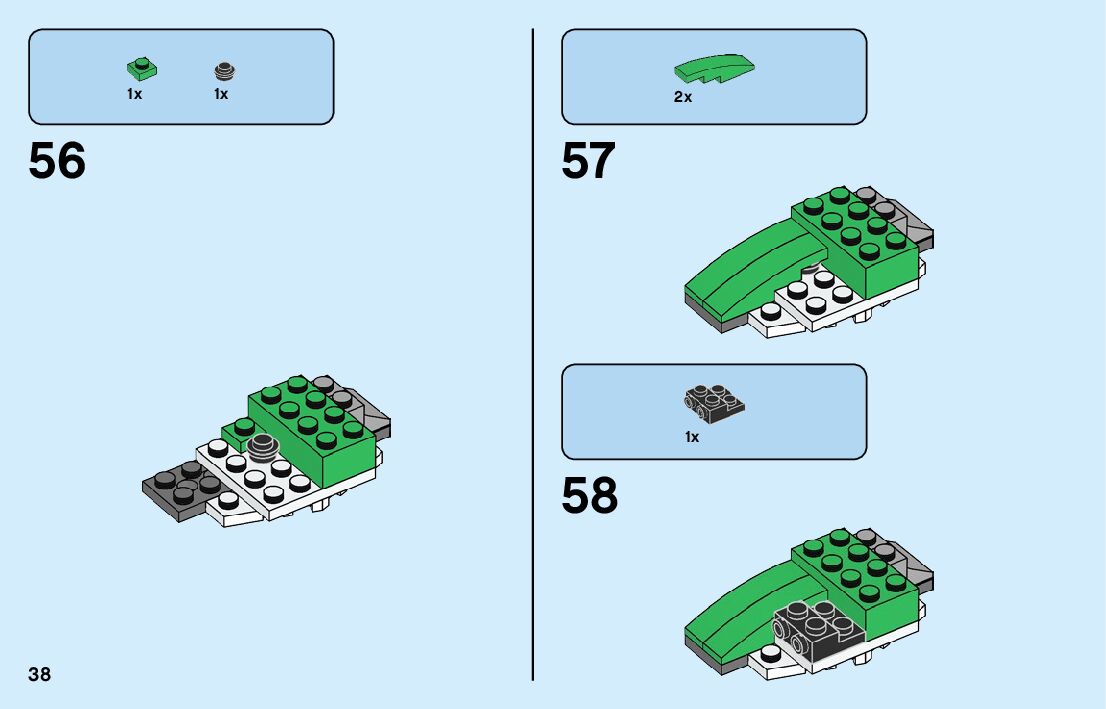 1x 1x

56

2x

57

1x

58

38