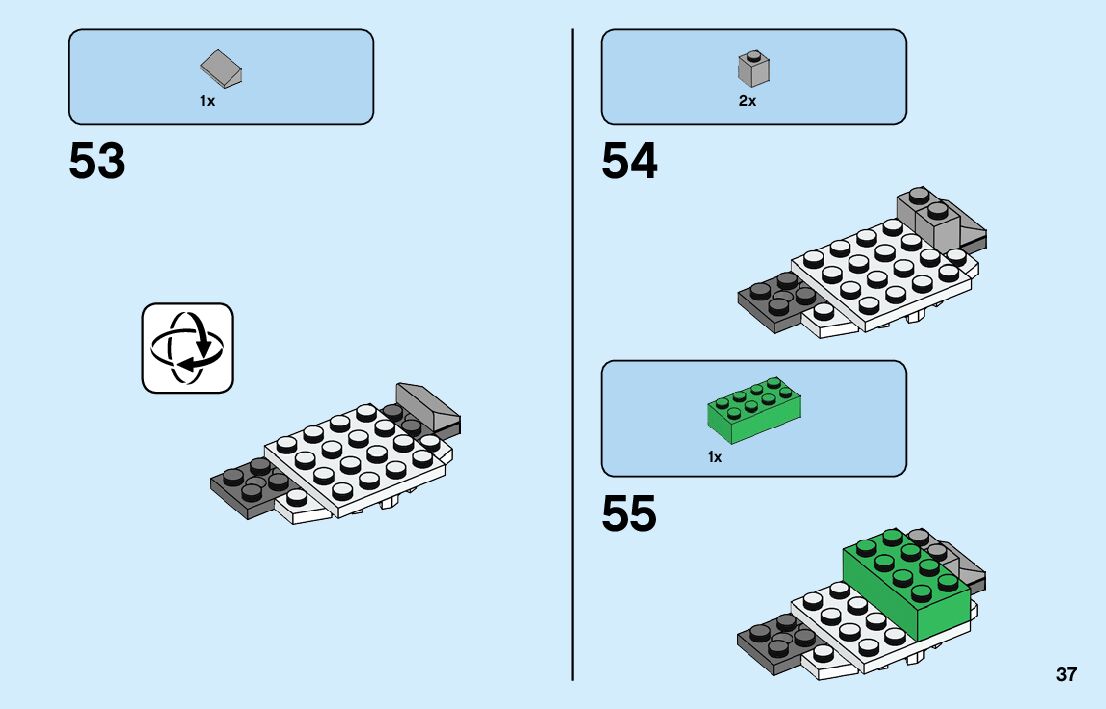 1x

53

2x

54

1x

55

37