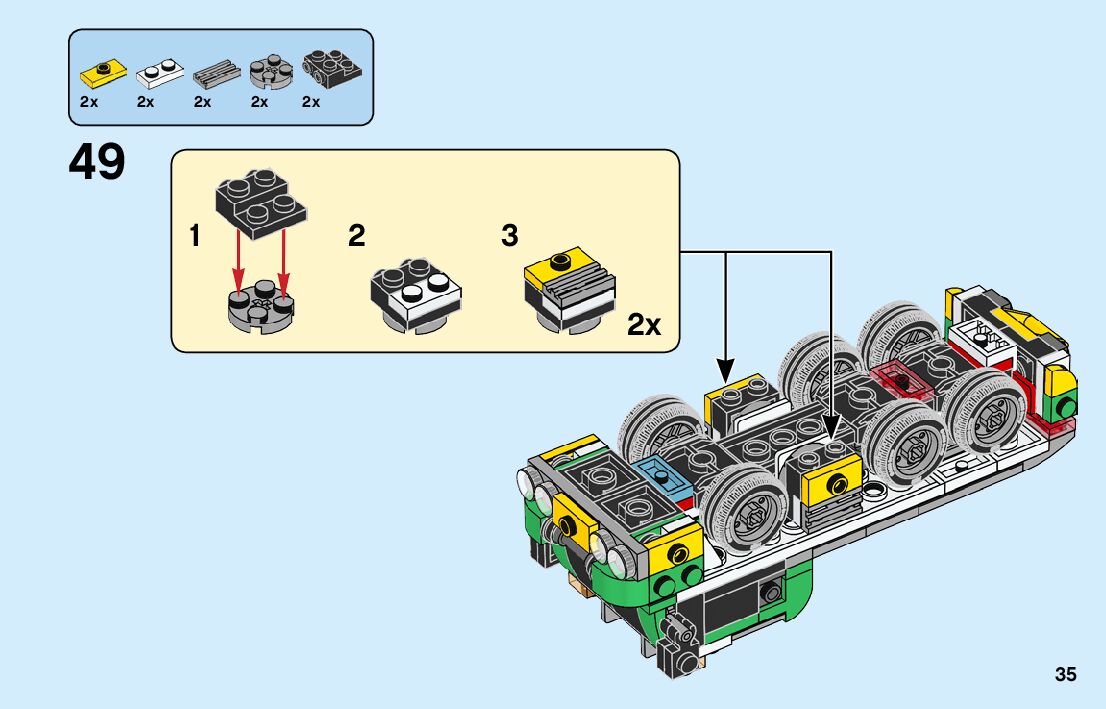 2x 2x 2x 2x 2x

49

1

2

3

2x

35