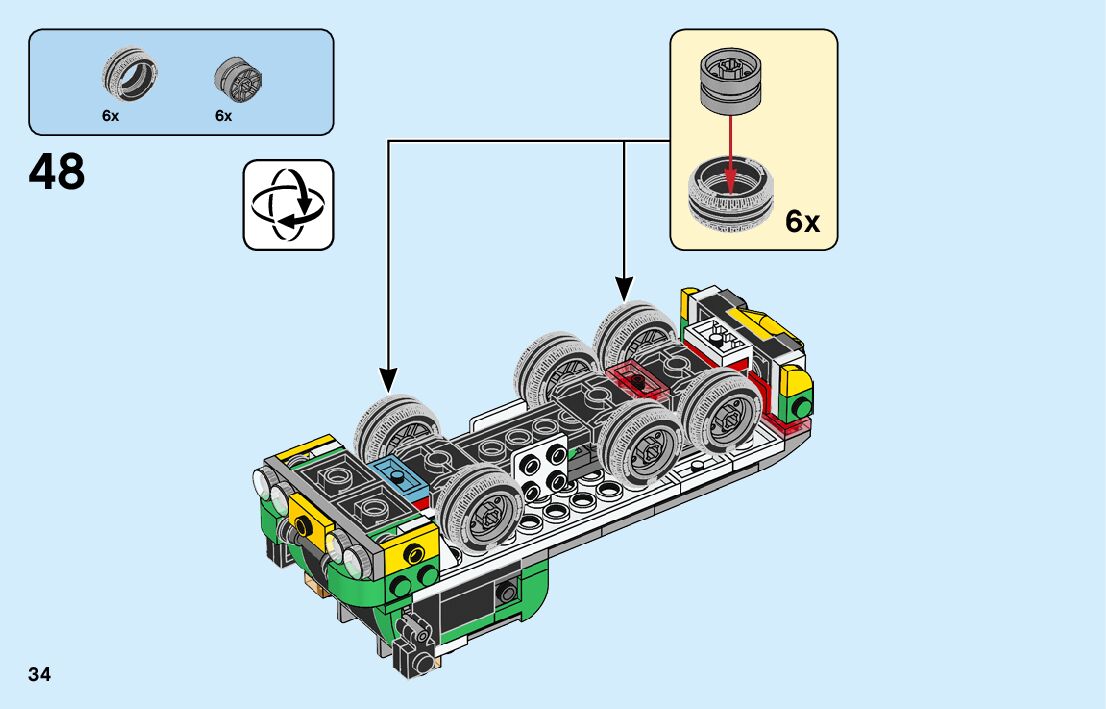 6x
6x

48

6x

34