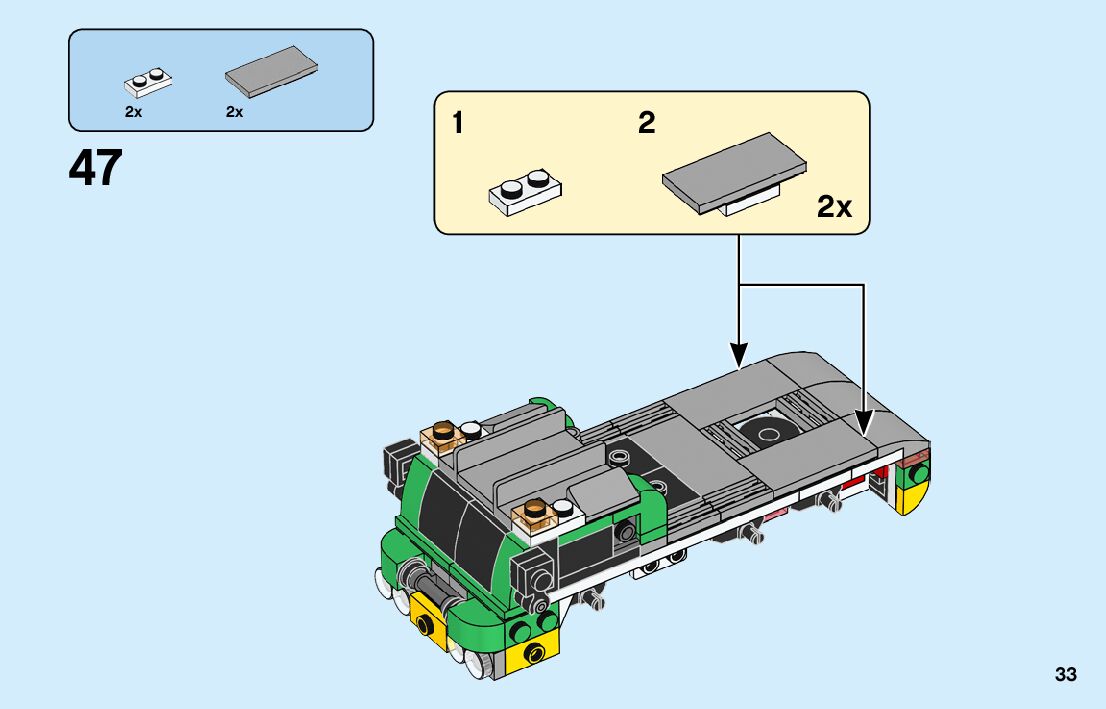 2x 2x

47

1 2

2x

33