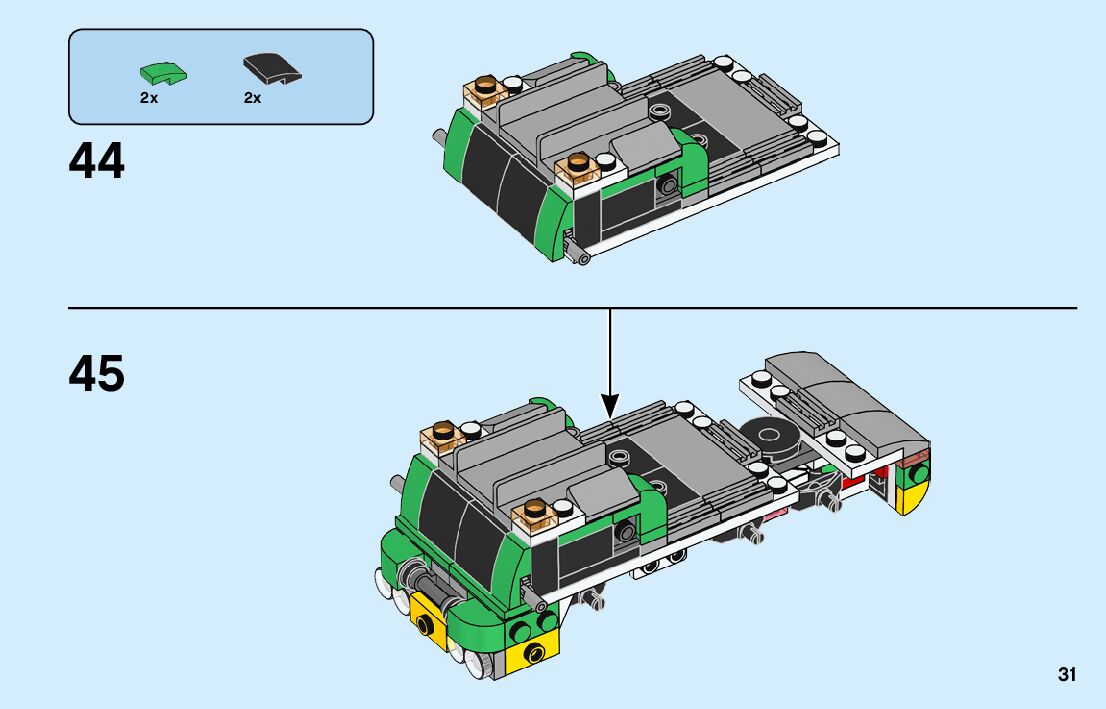 2x
2x

44

45

31