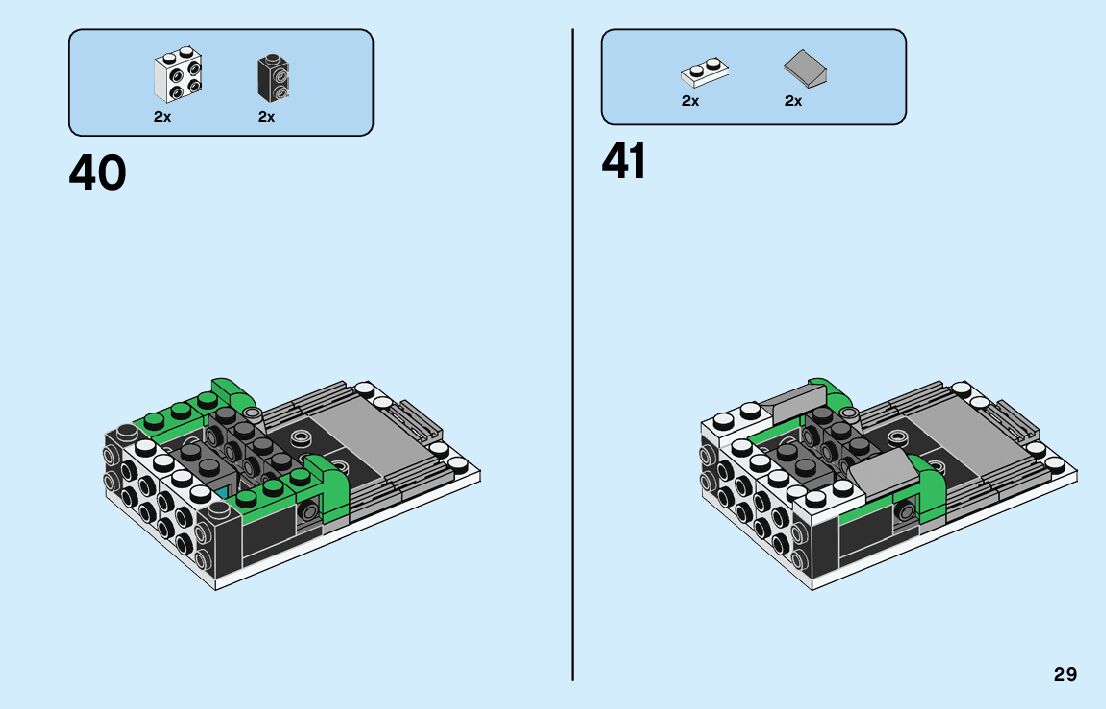 2x 2x

40

2x 2x

41

29