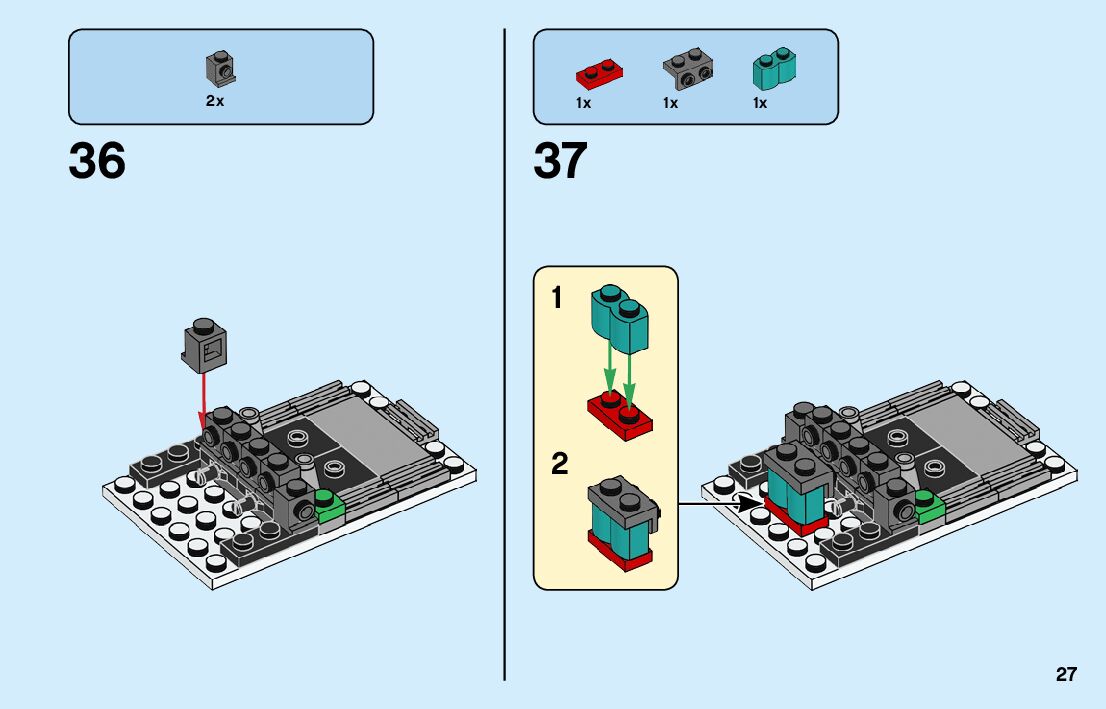 2x

36

1x 1x 1x

37

1

2

27