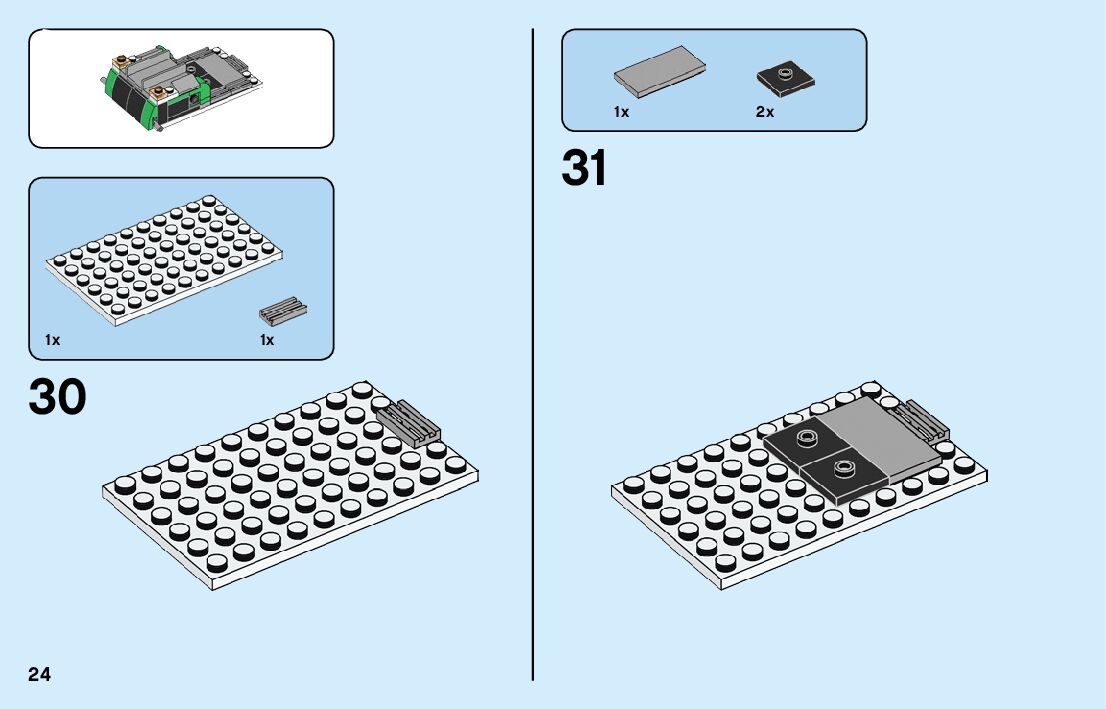 1x

1x

30

1x

2x

31

24