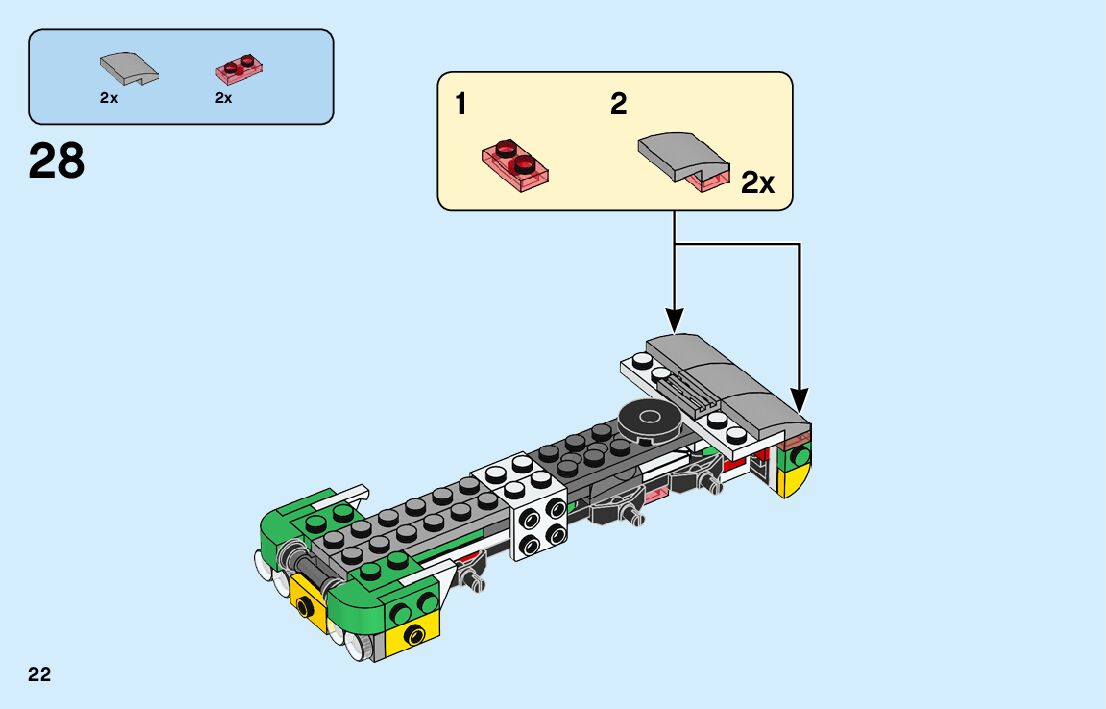 2x
2x

28

1
2
2x

22