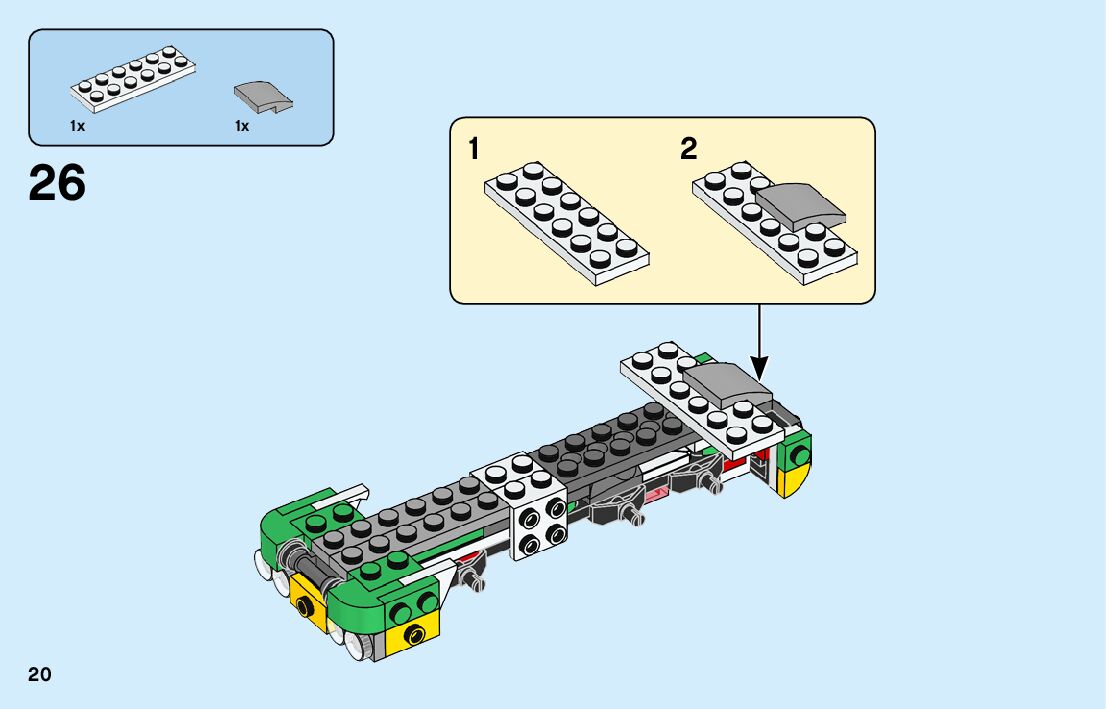 1x
1x

26

1
2

20