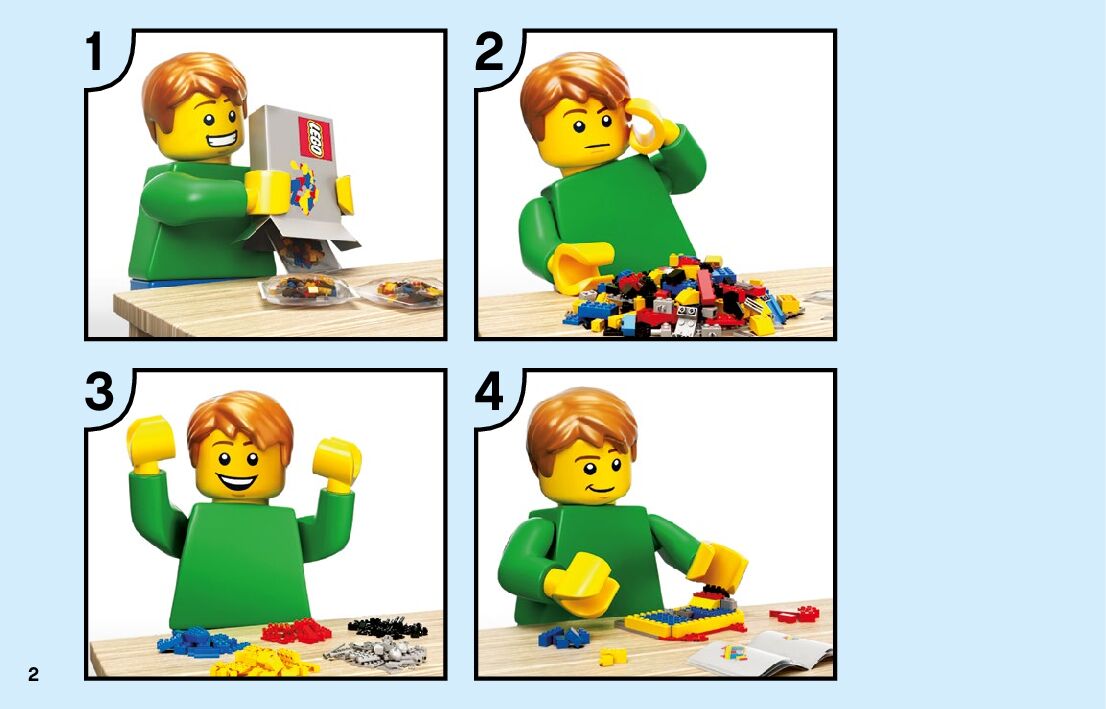 1

LEGO

2

3

4

2