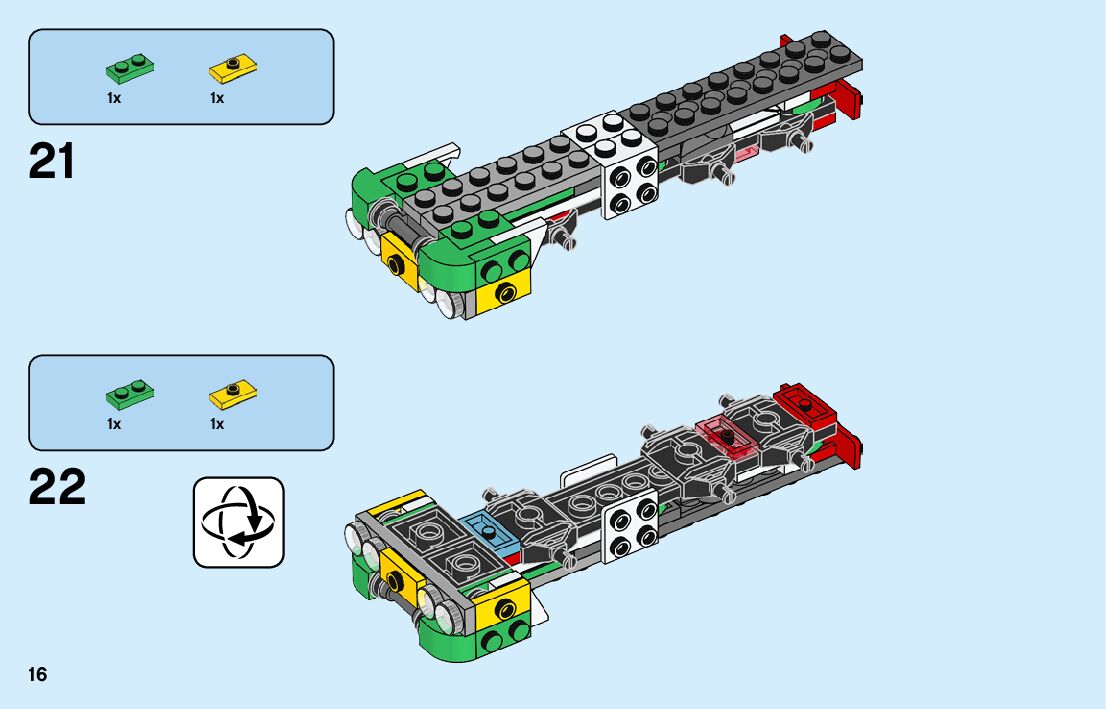 1x 1x

21

1x 1x

22

16