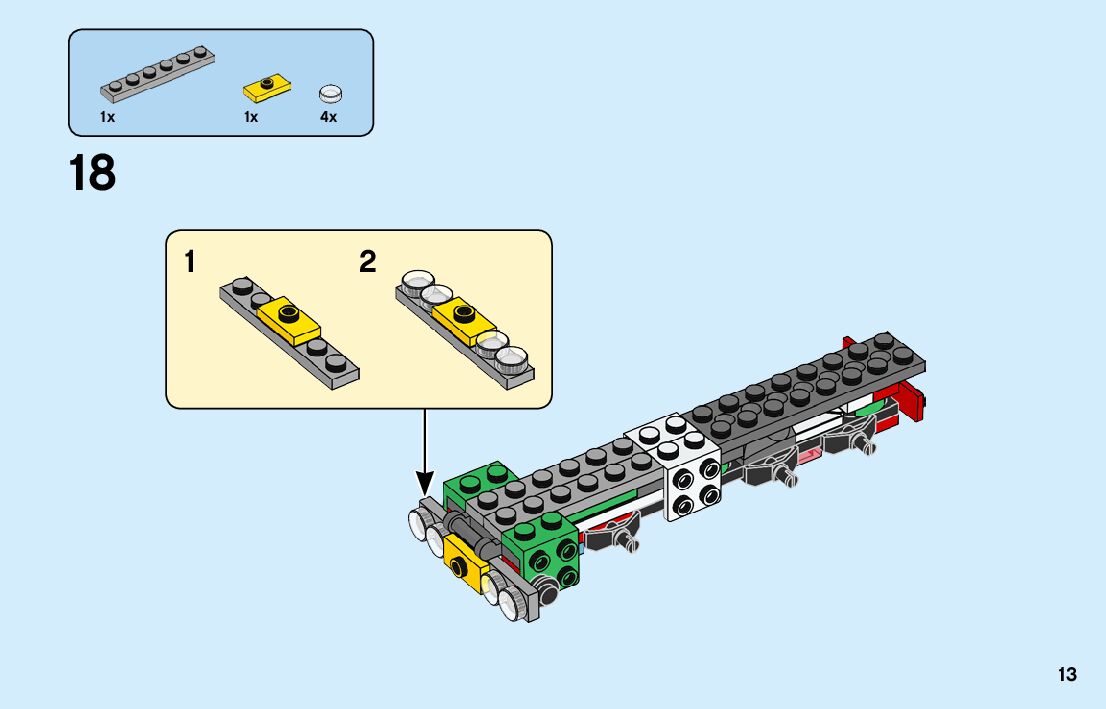 1x

1x

4x

18

1

2

13