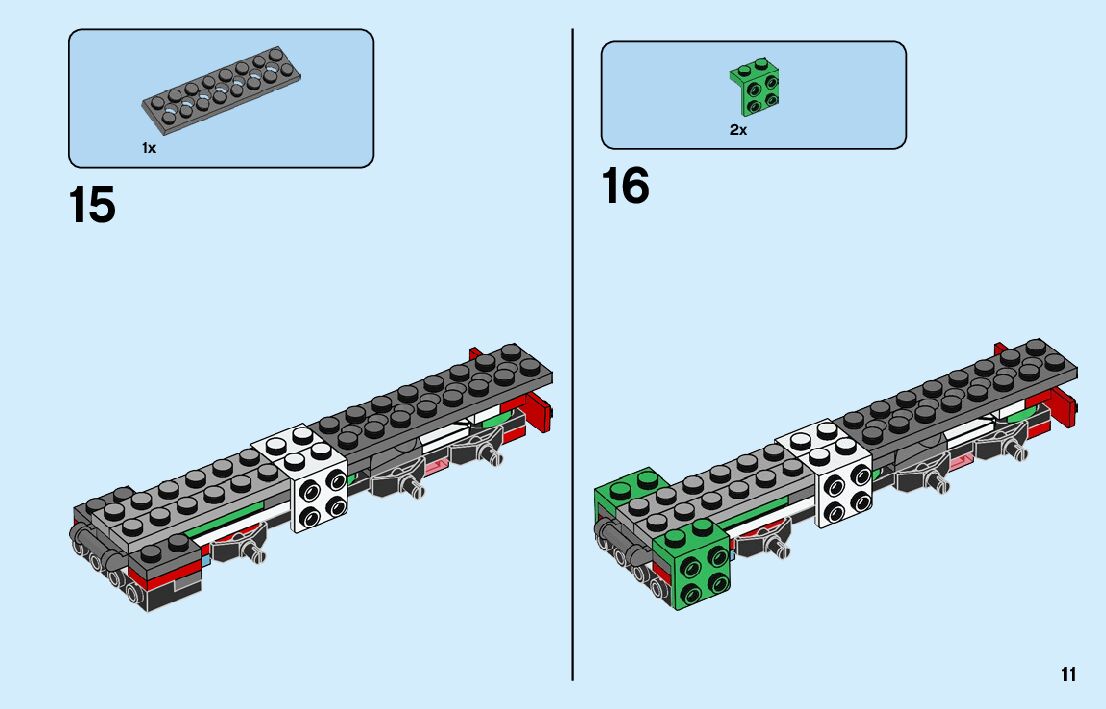 1x

15

2x

16

11