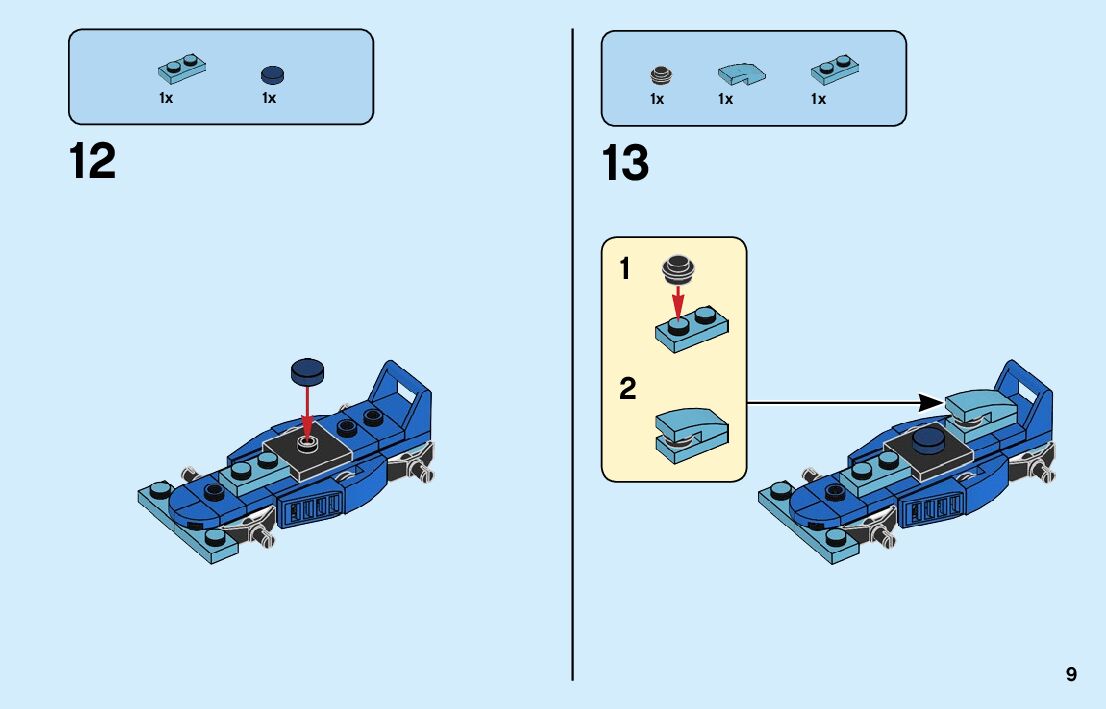 1x 1x

12

1x 1x 1x

13

1

2

9