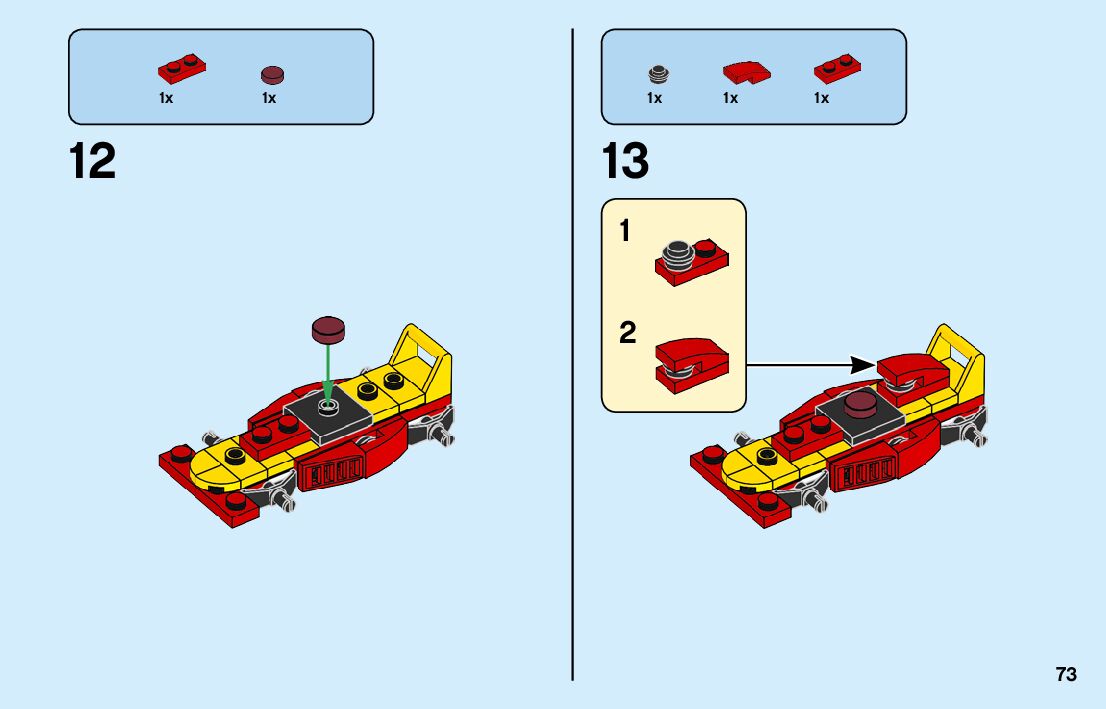 1x 1x

12

1x 1x 1x

13

1

2

73