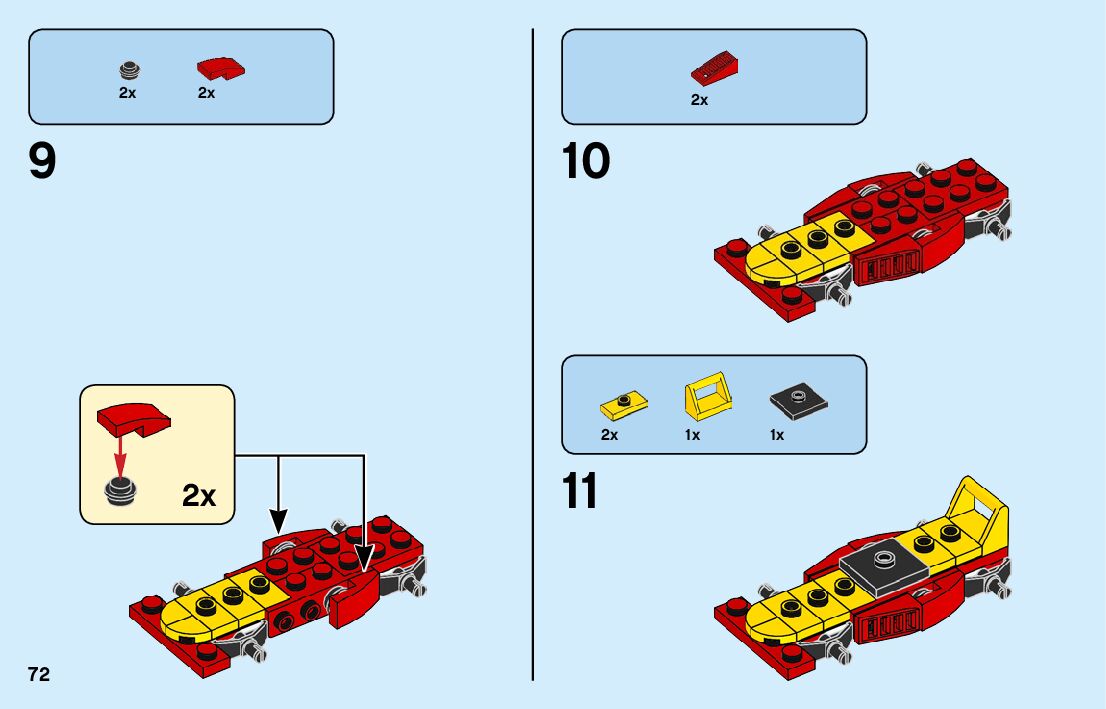 2x 2x

9

2x

72

2x

10

2x 1x 1x

11