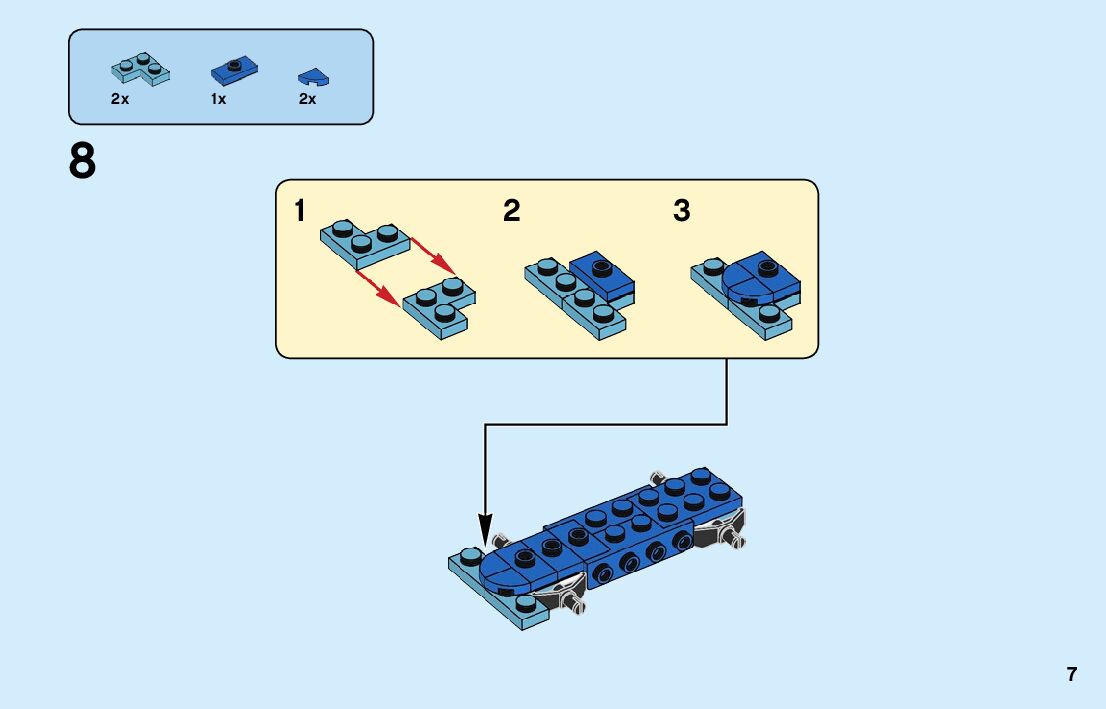 2x
1x
2x

8

1
2
3

7