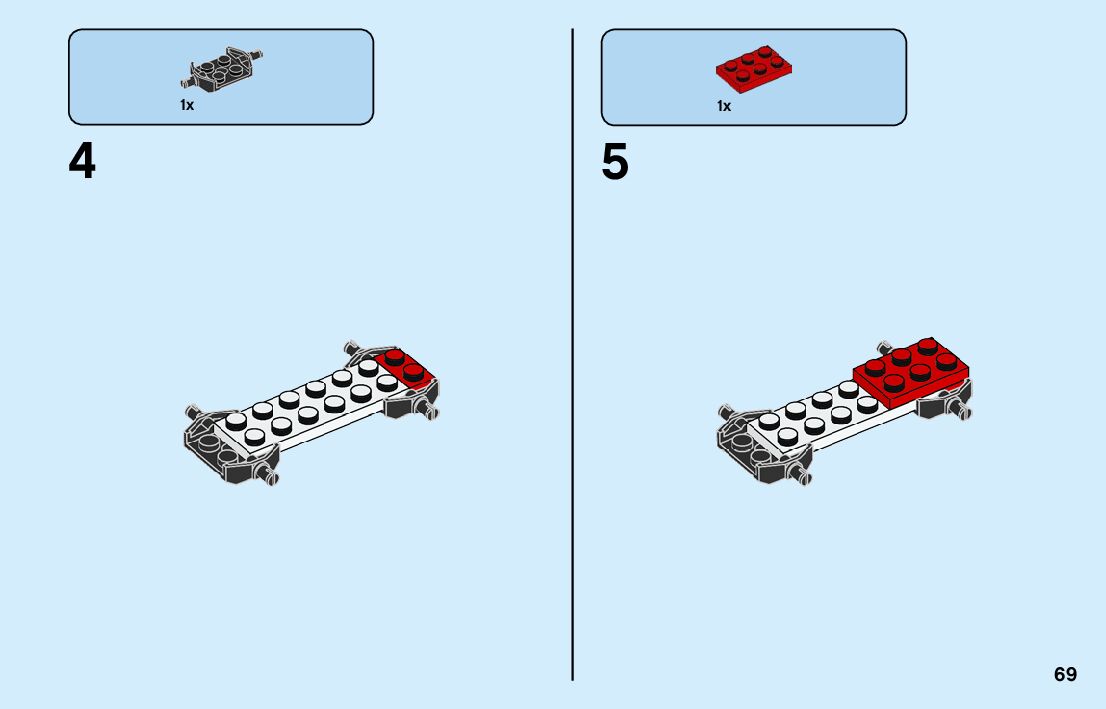 1x

4

1x

5

69