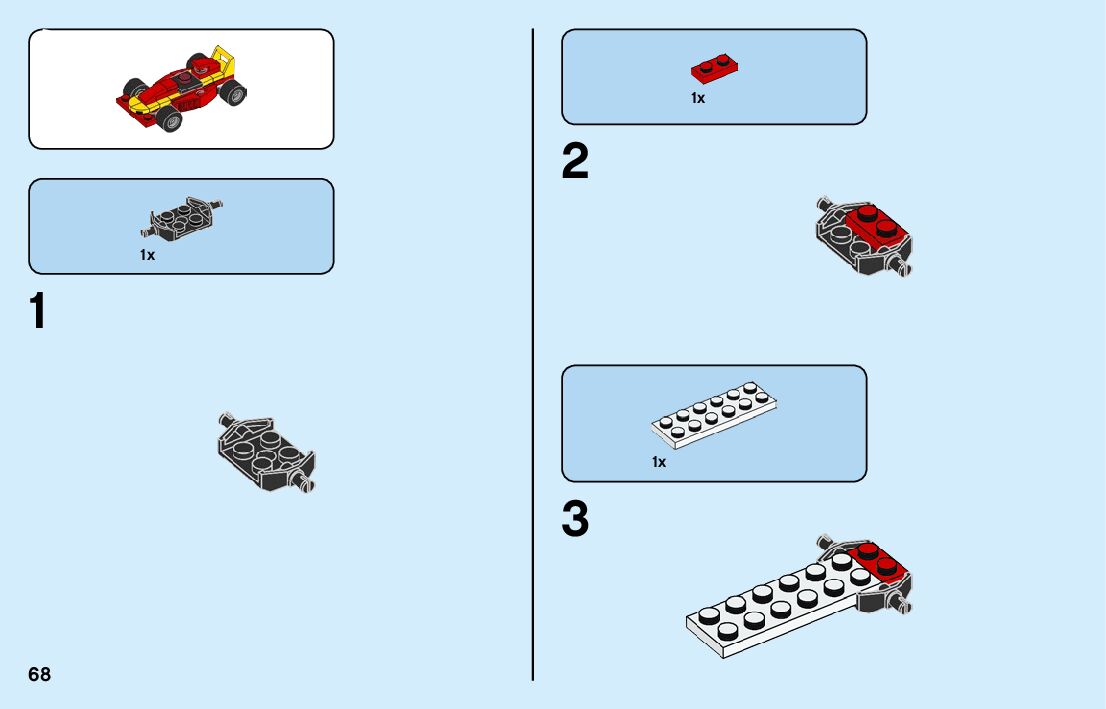 1x

1

68

1x

2

1x

3