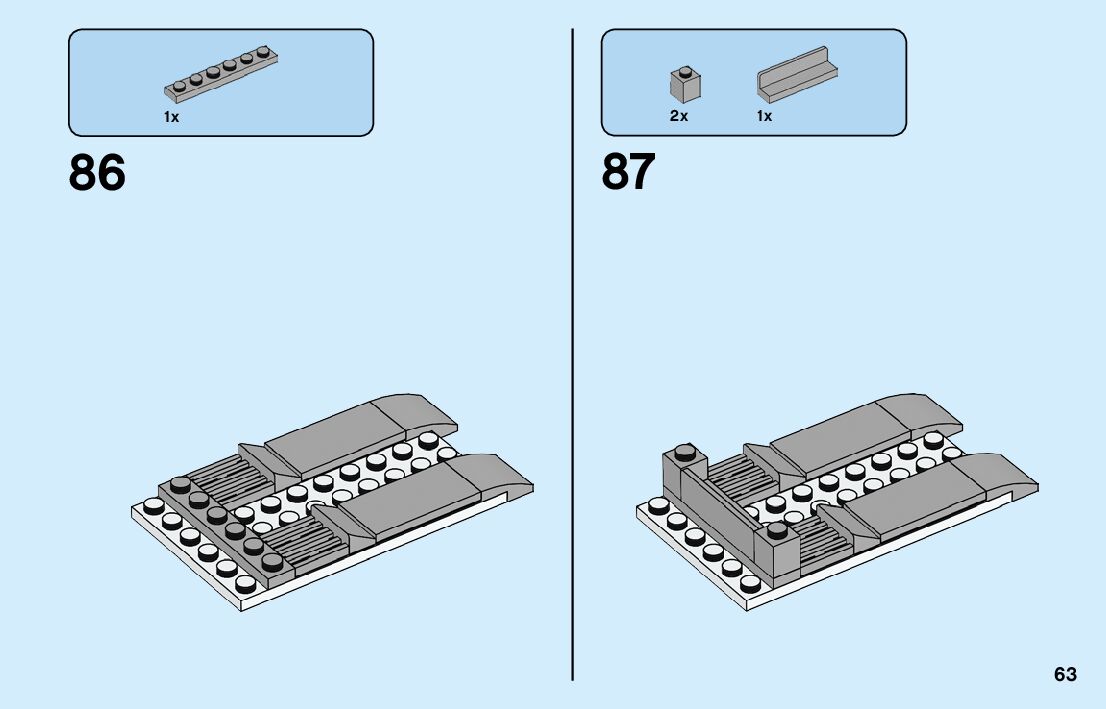 1x

86

2x

1x

87

63