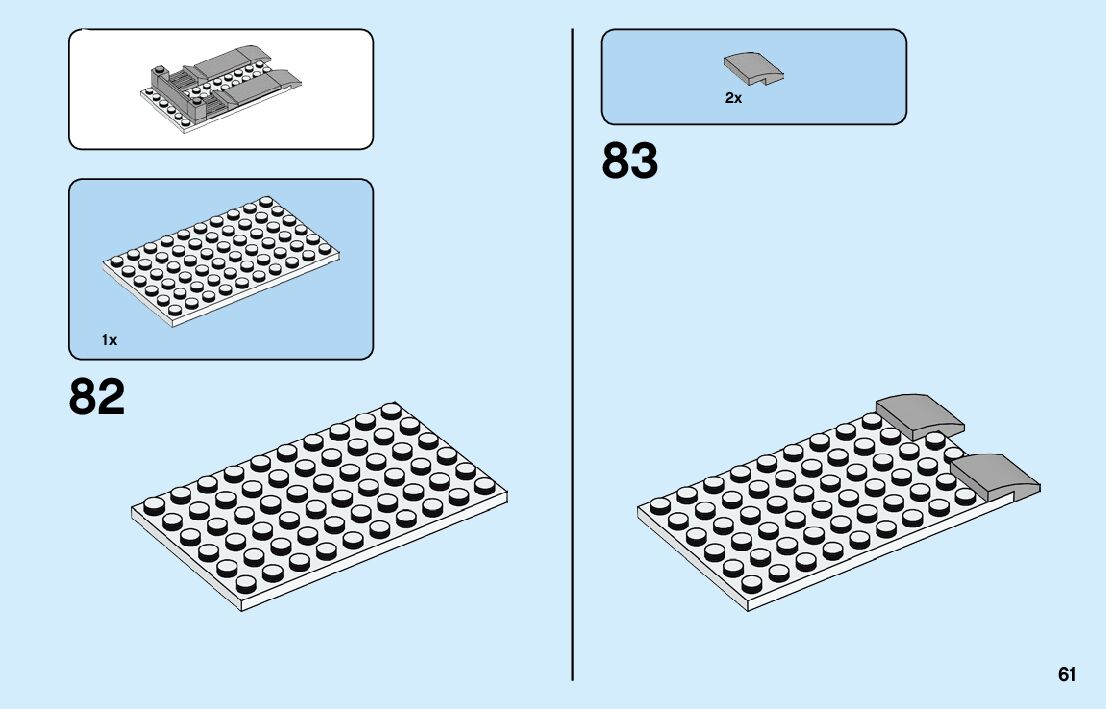 1x

82

2x

83

61