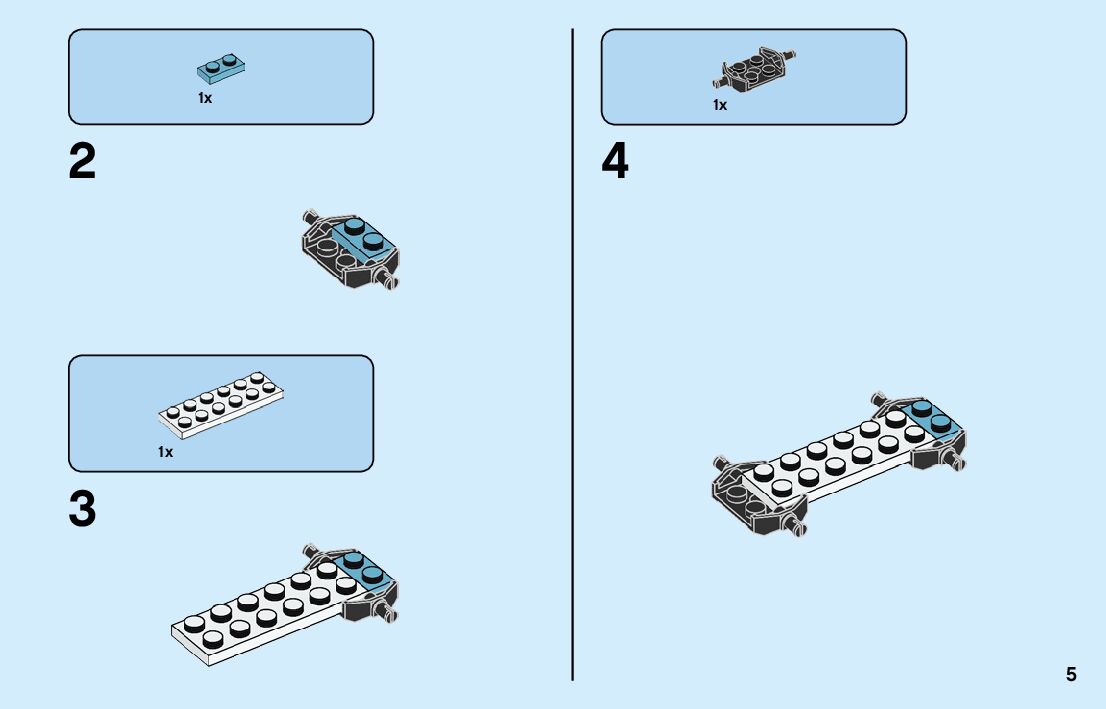 1x

2

1x

3

1x

4

5