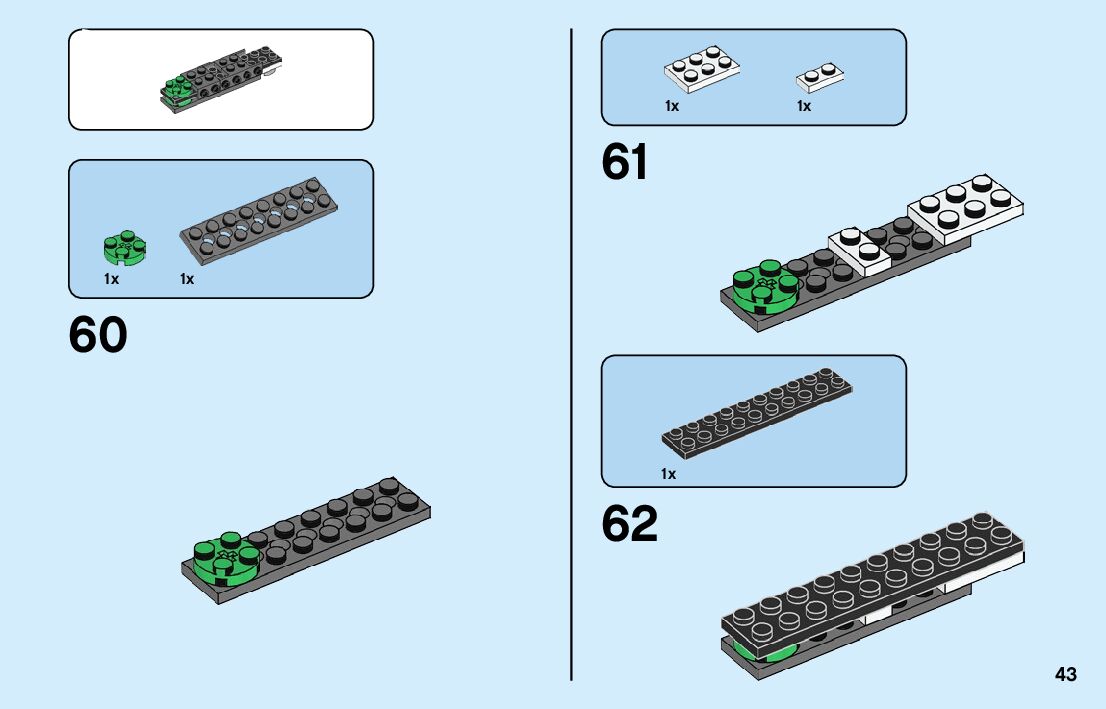 1x

1x

60

1x

1x

61

1x

62

43