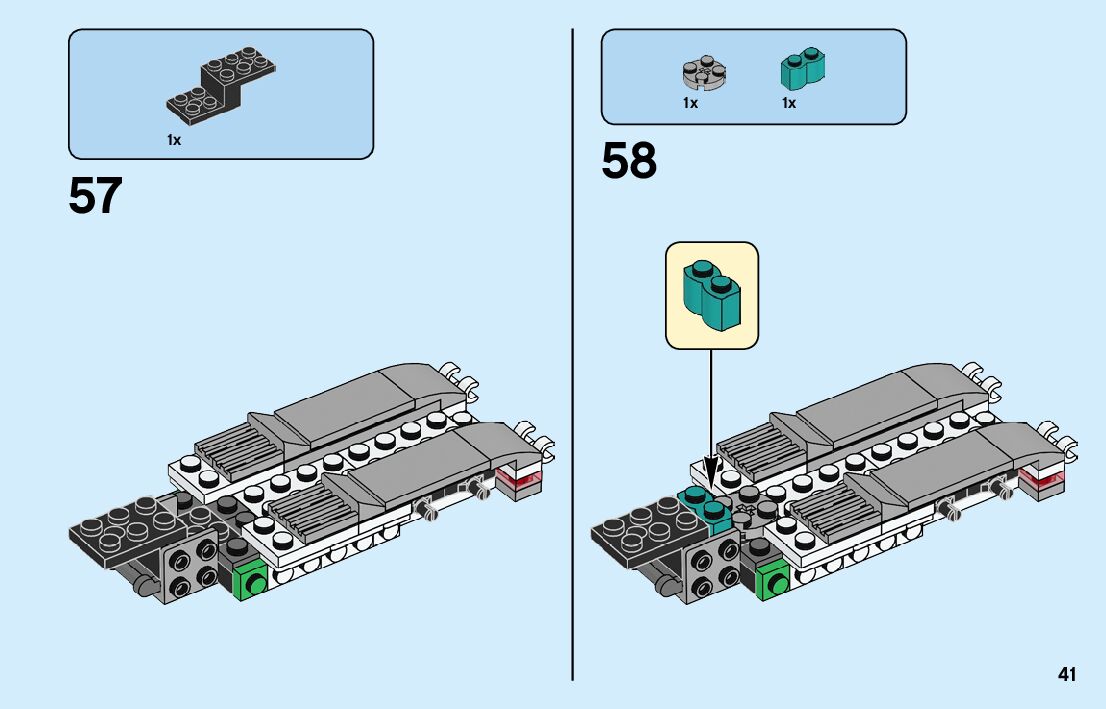 1x

57

1x 1x

58

41