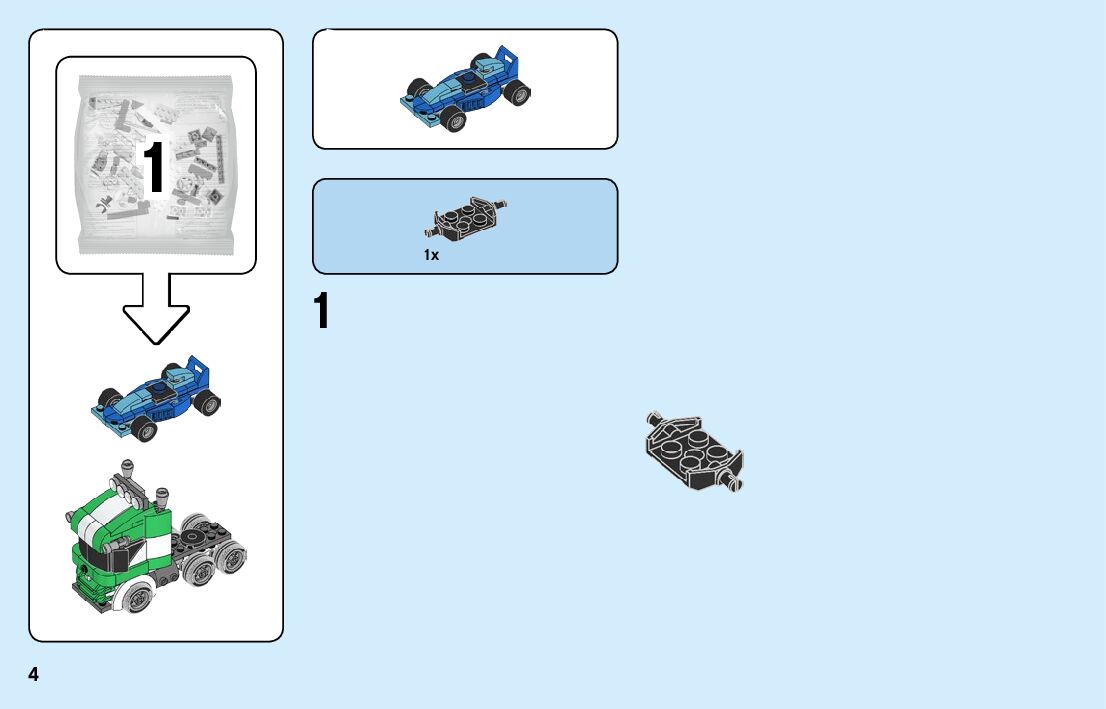 1

1x

1

4